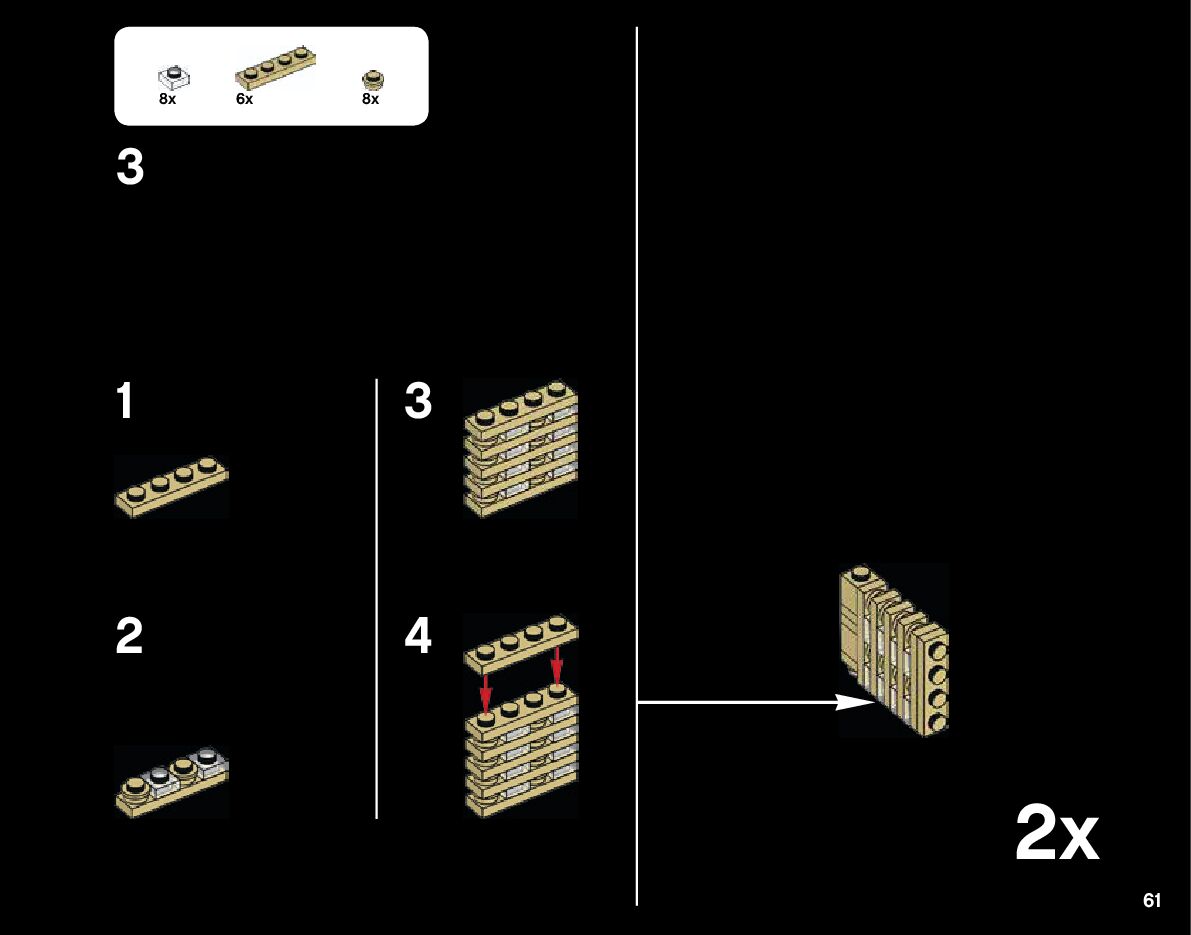 8x 6x 8x

3

1

2

3

4

2x

61