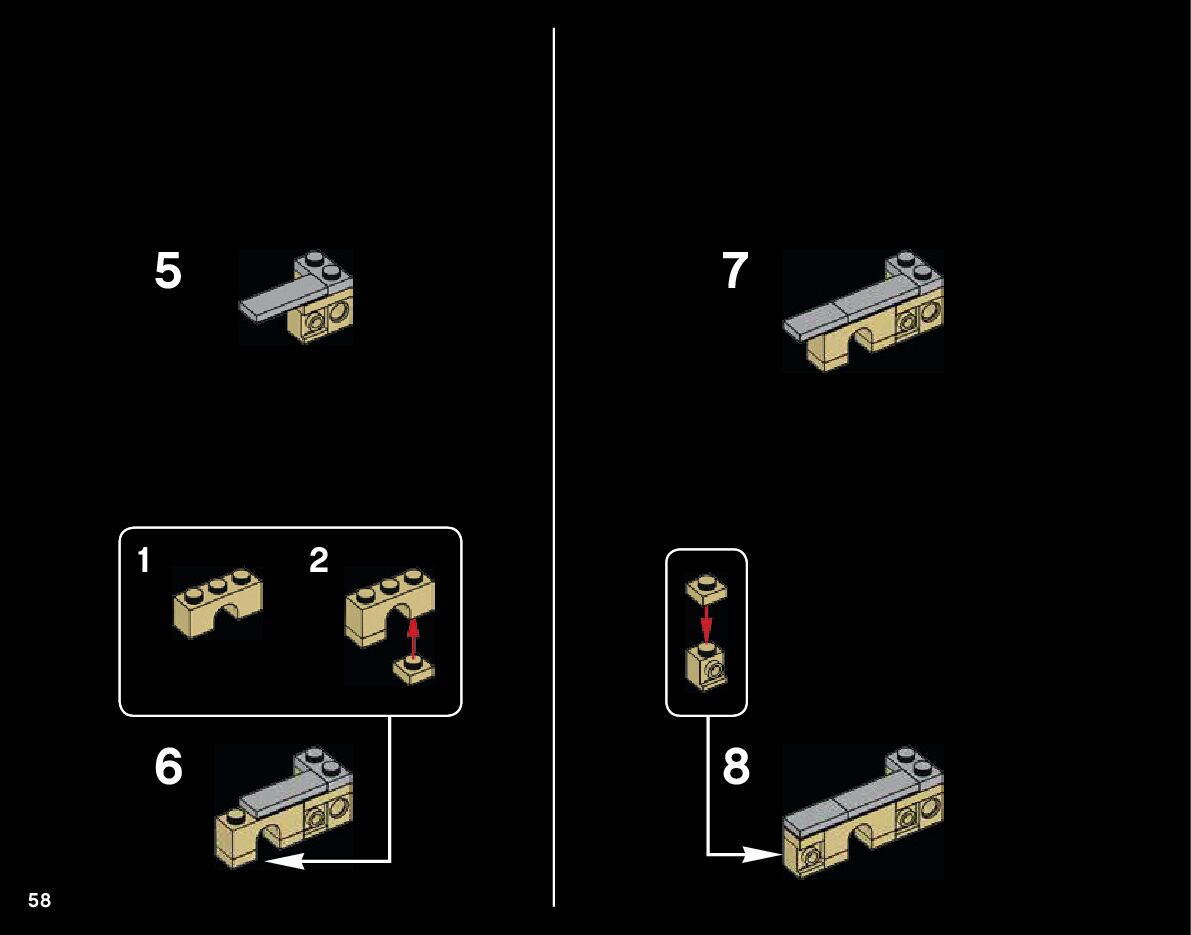 5

1

2

6

7

8

58