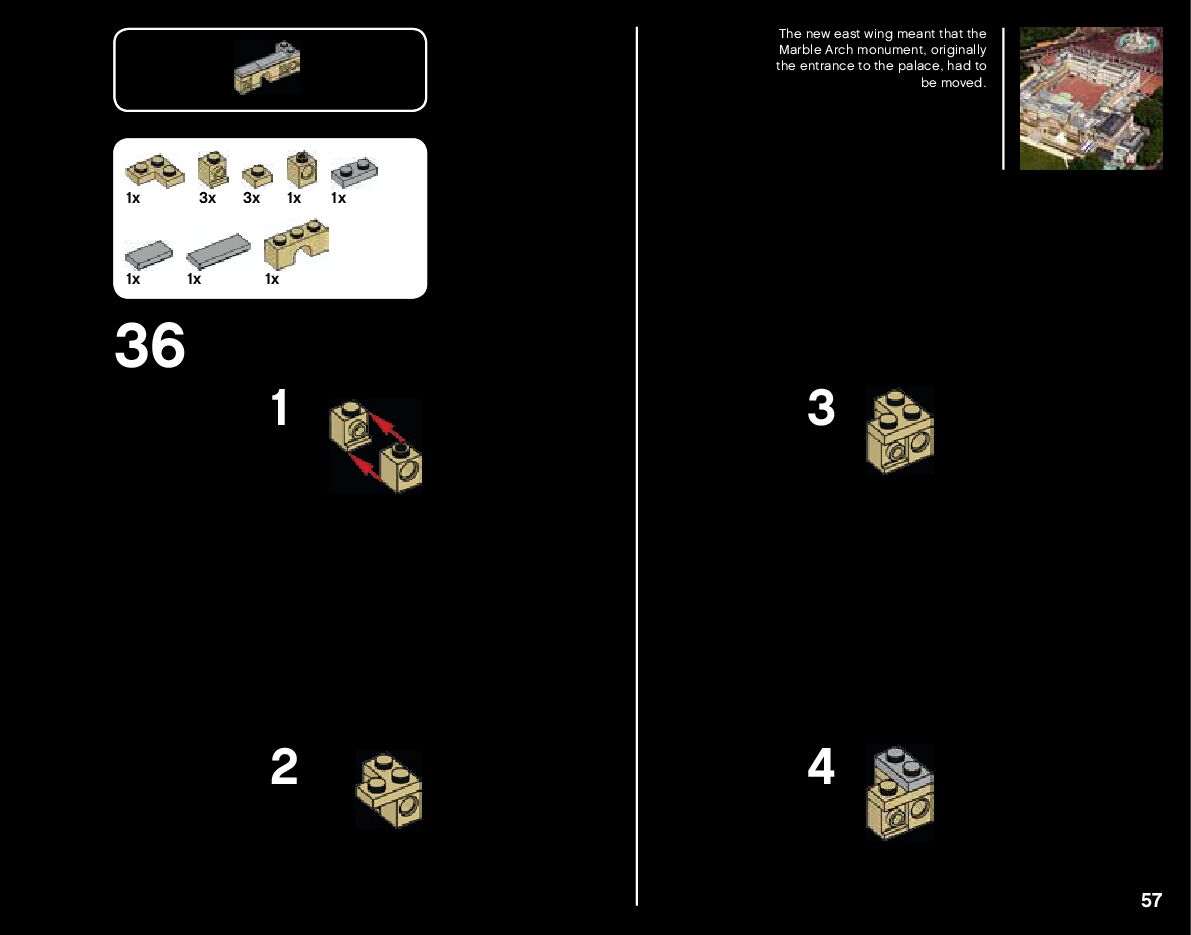 1x 3x 3x 1x 1x

1x 1x 1x

36

1

2

The new east wing meant that the Marble Arch monument, originally the entrance to the palace, had to be moved.

3

4

57