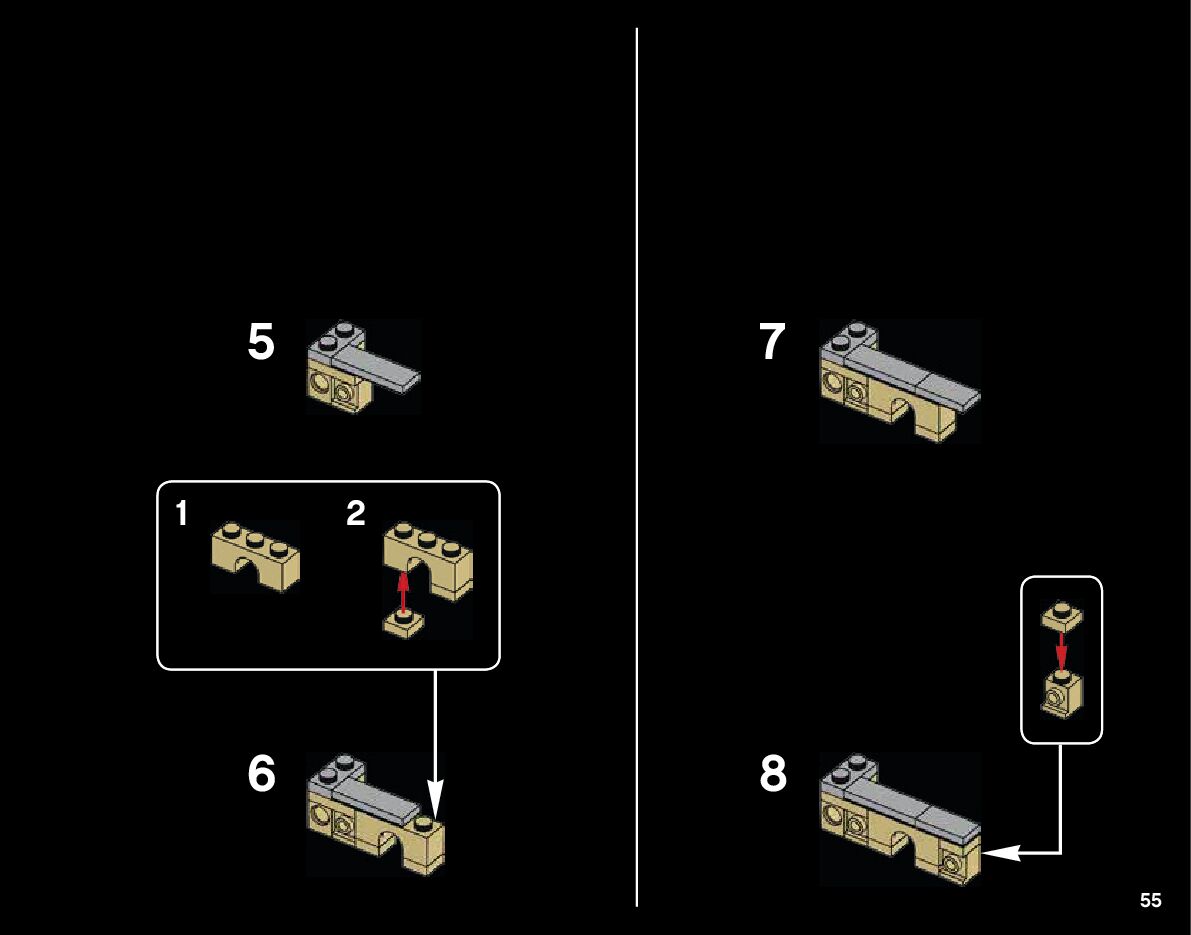 5

1

2

6

7

8

55