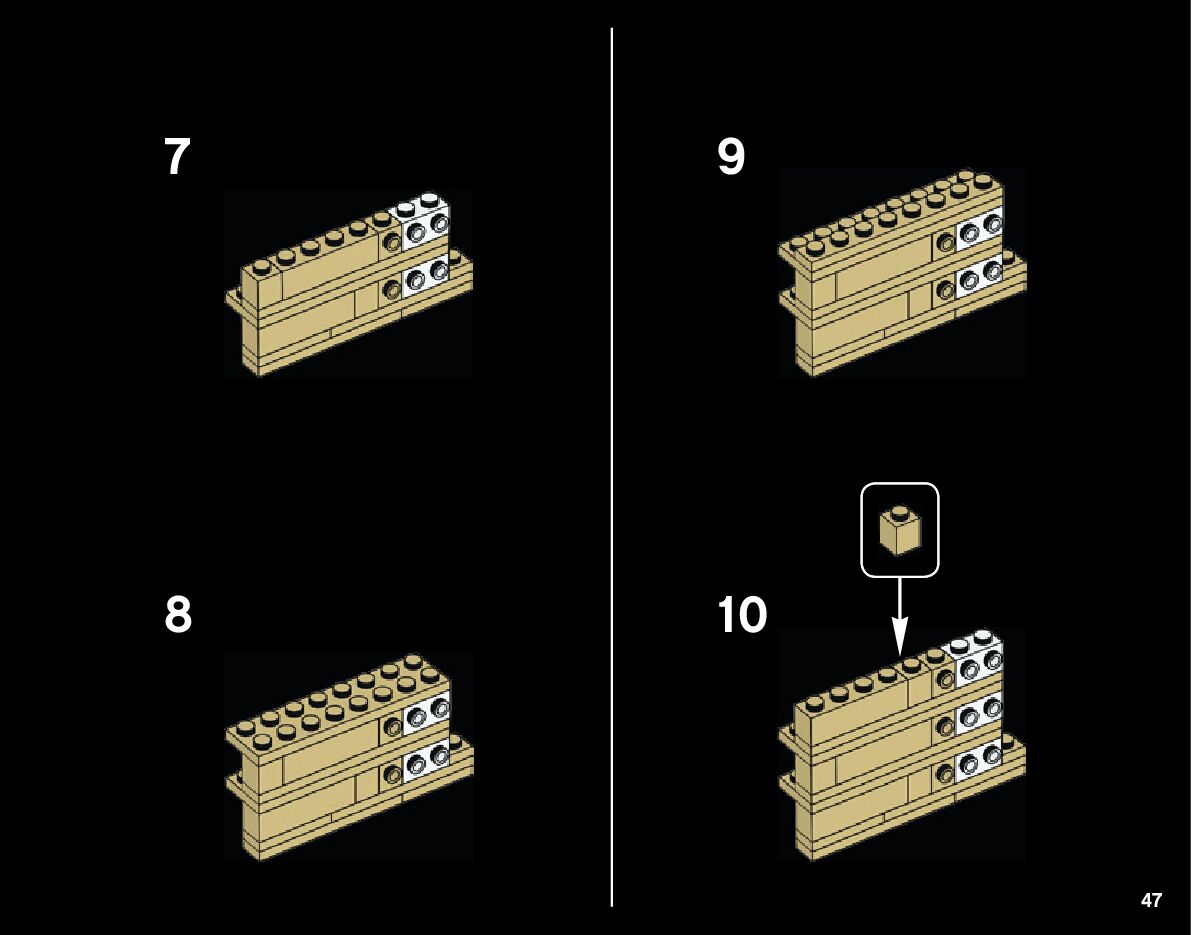 7

8

9

10

47