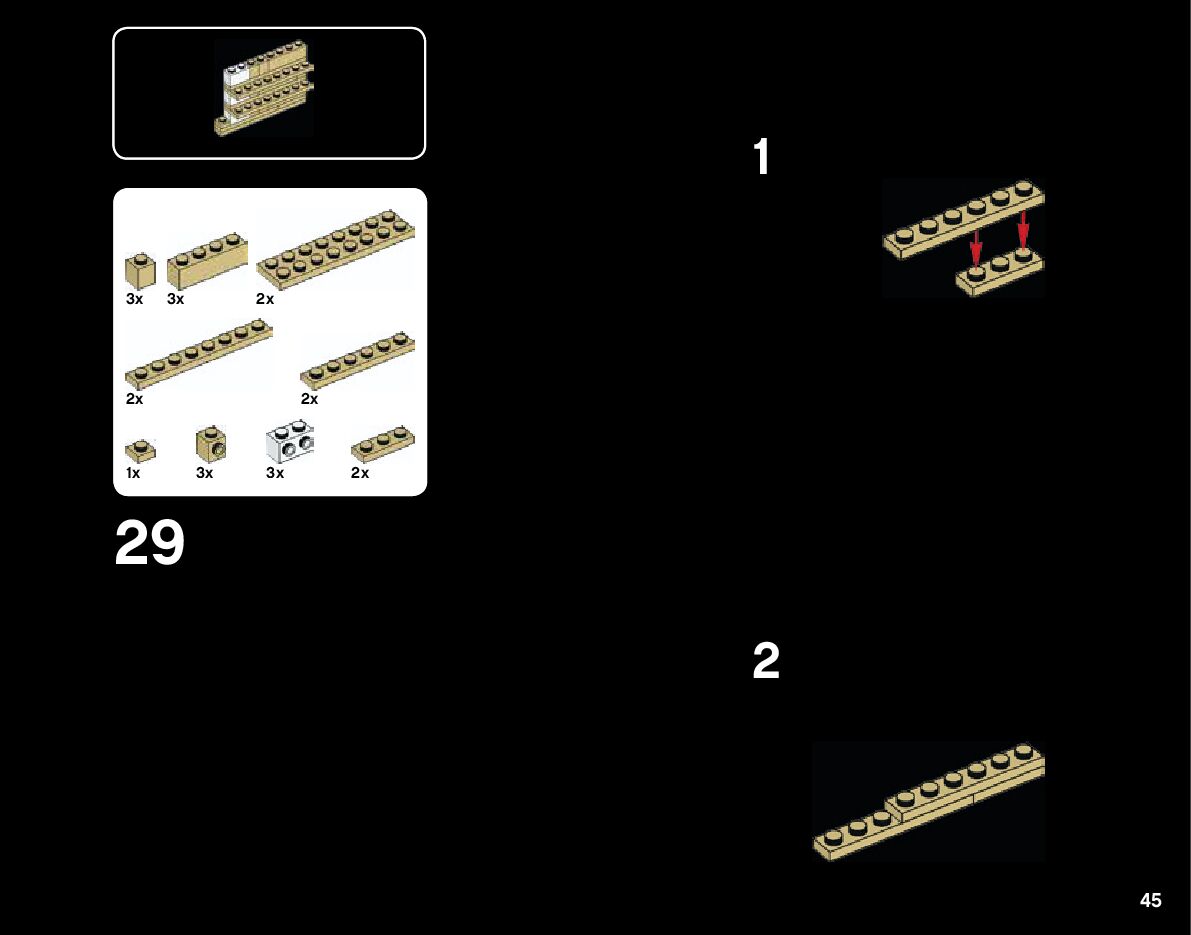 3x 3x 2x

2x 2x

1x 3x 3x 2x

29

1

2

45