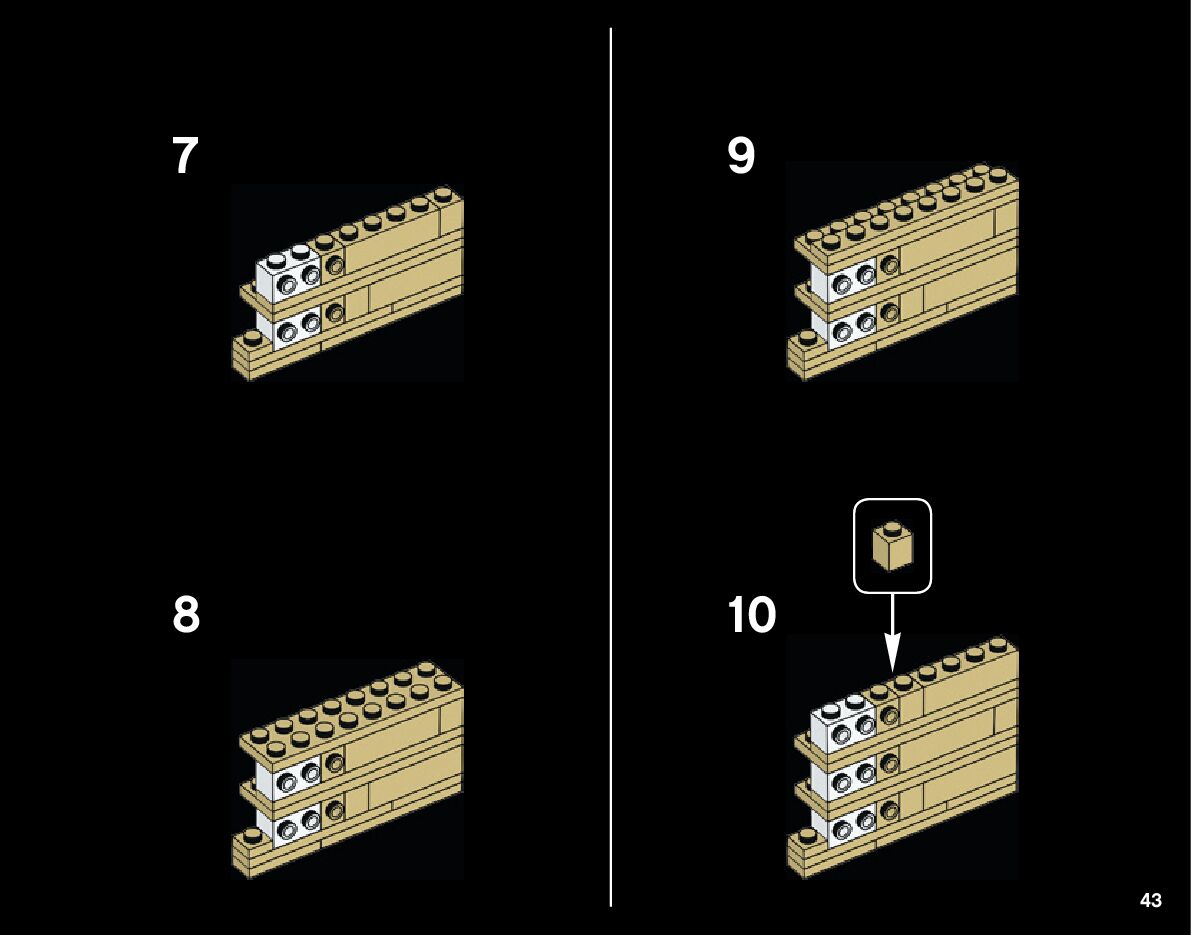 7

8

9

10

43