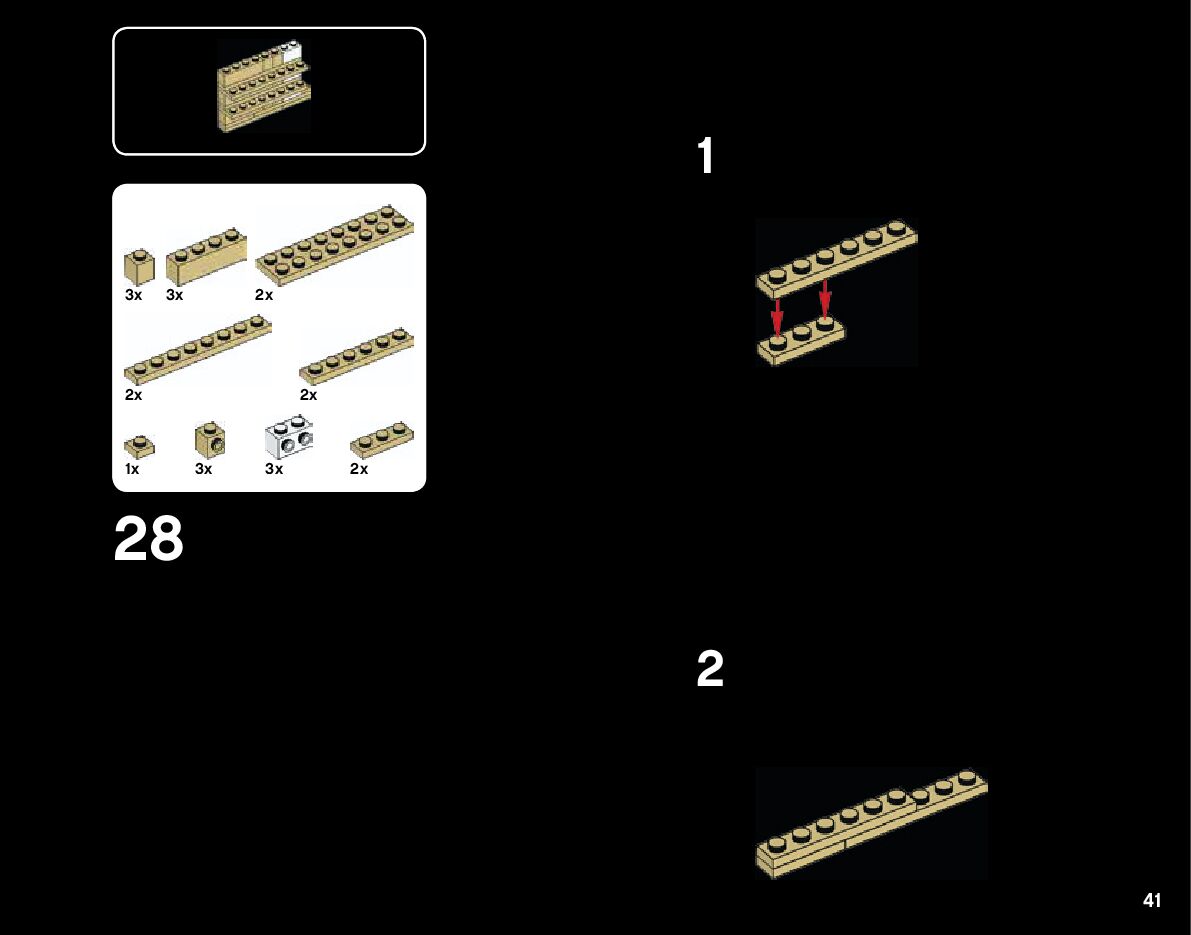 3x 3x 2x

2x 2x

1x 3x 3x 2x

28

1

2

41