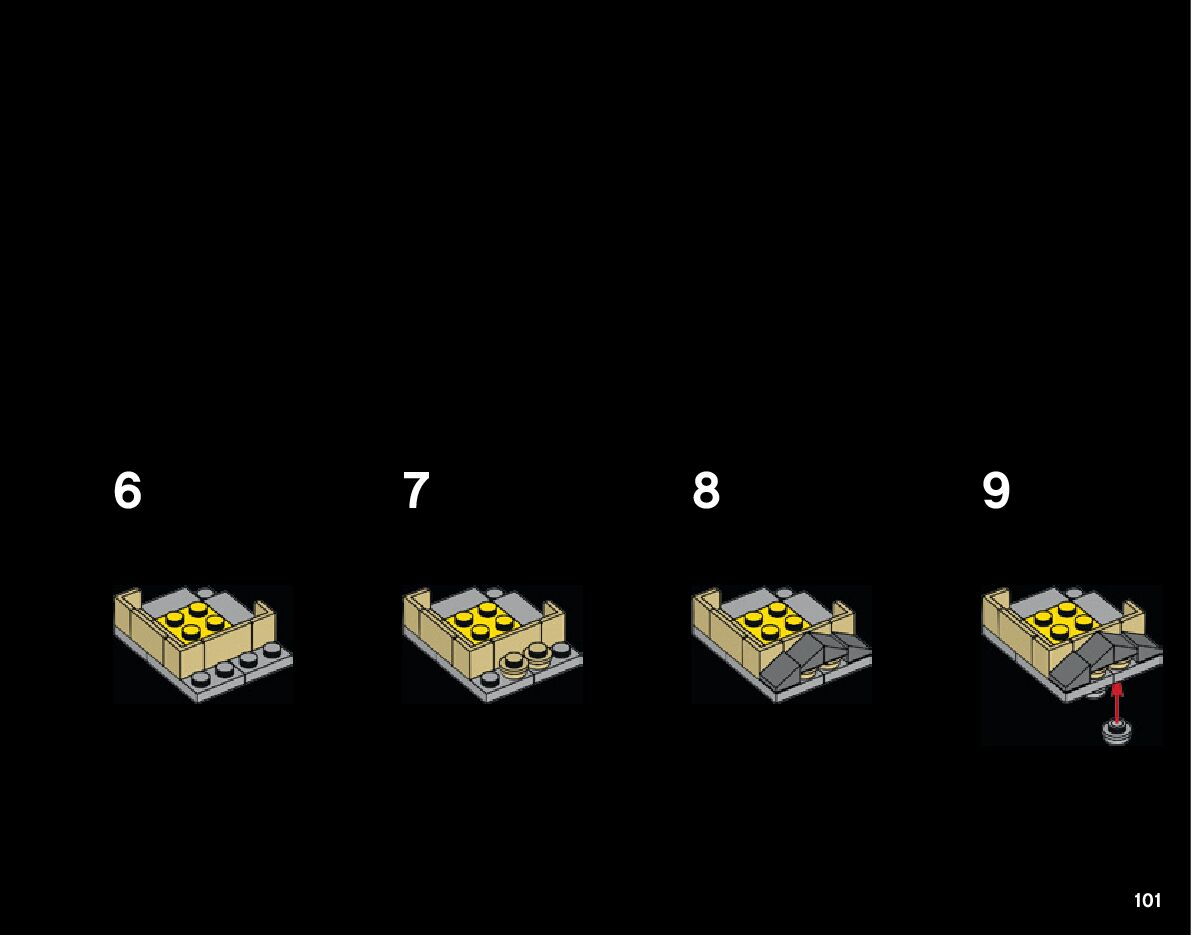 6

7

8

9

101