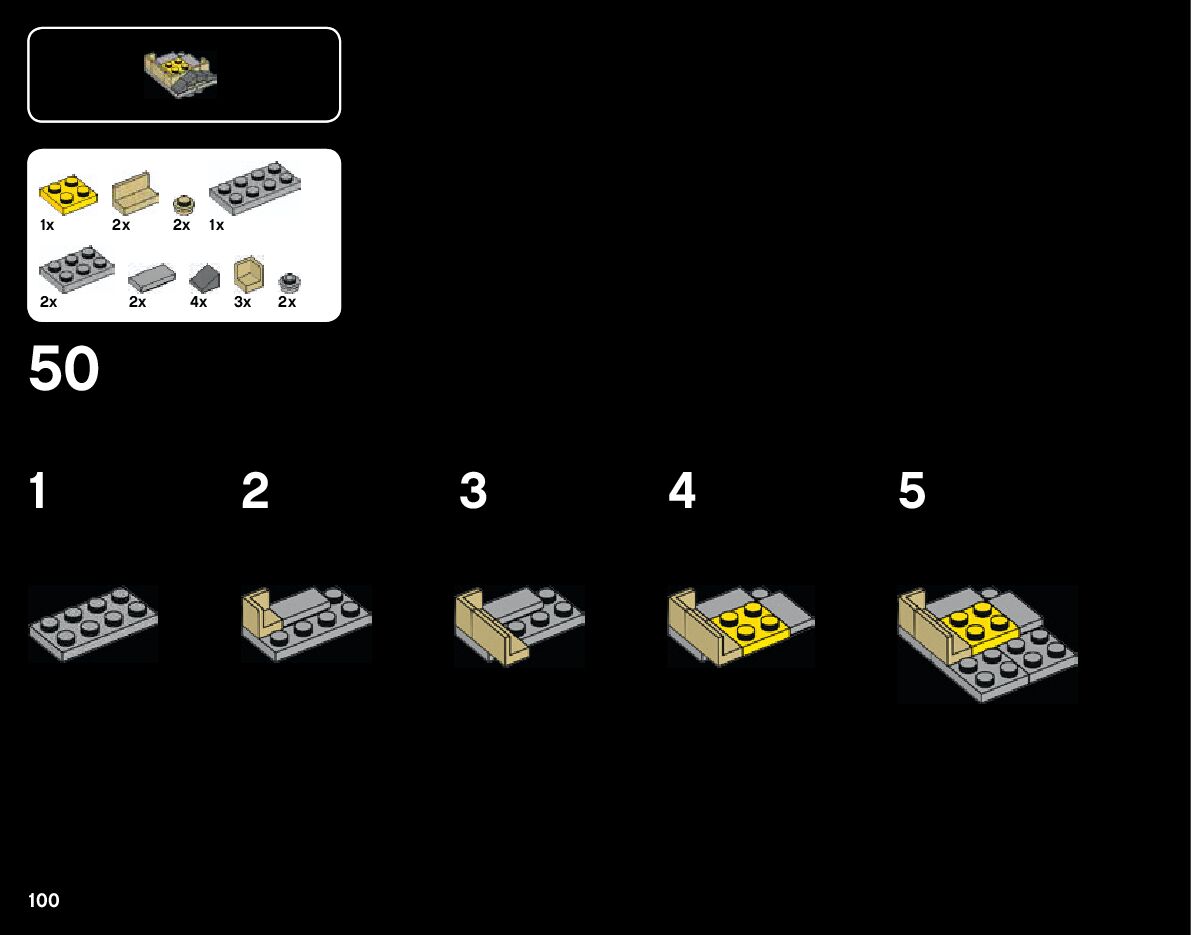 1x 2x 2x 1x

2x 2x 4x 3x 2x

50

1

2

3

4

5

100