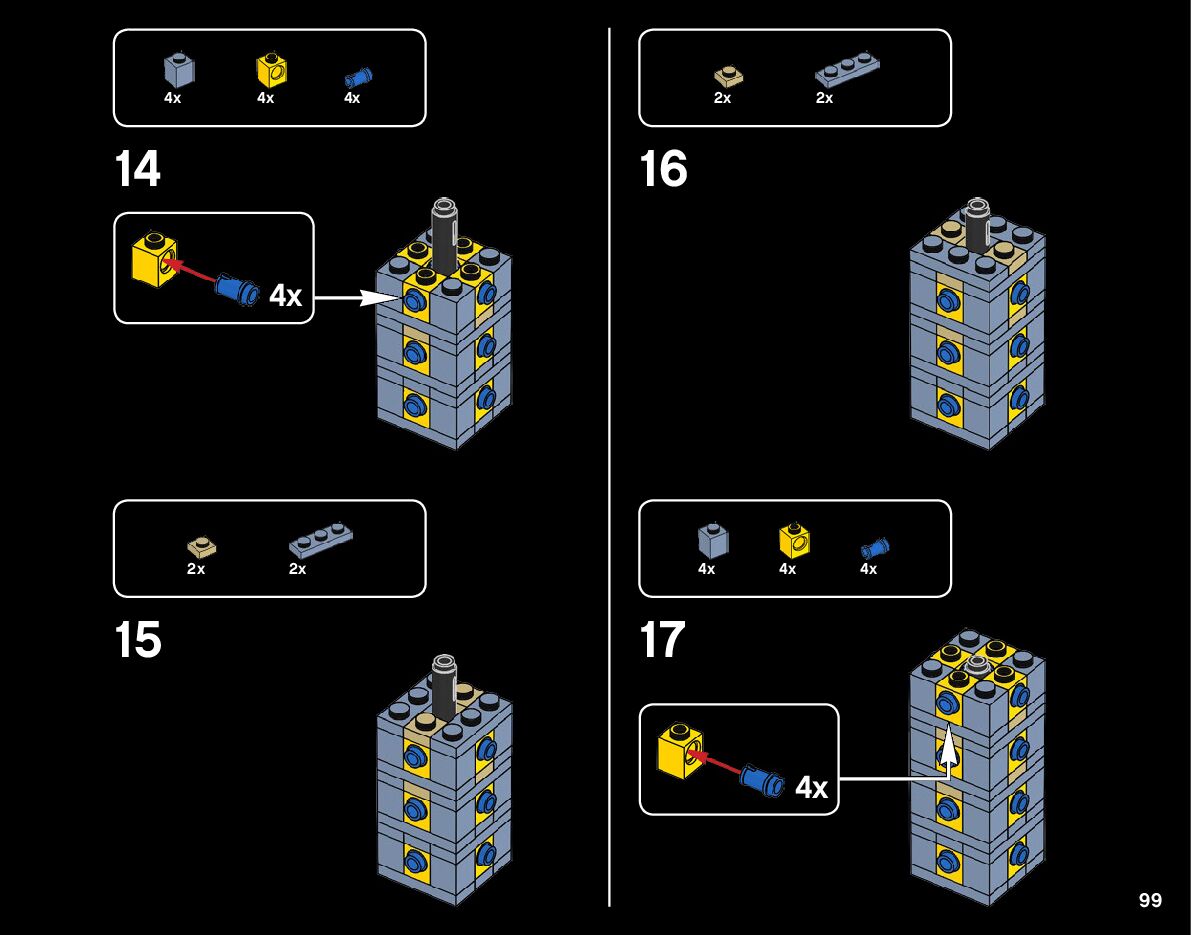 4x 4x 4x

14

4x

2x 2x

15

2x 2x

16

4x 4x 4x

17

4x

99