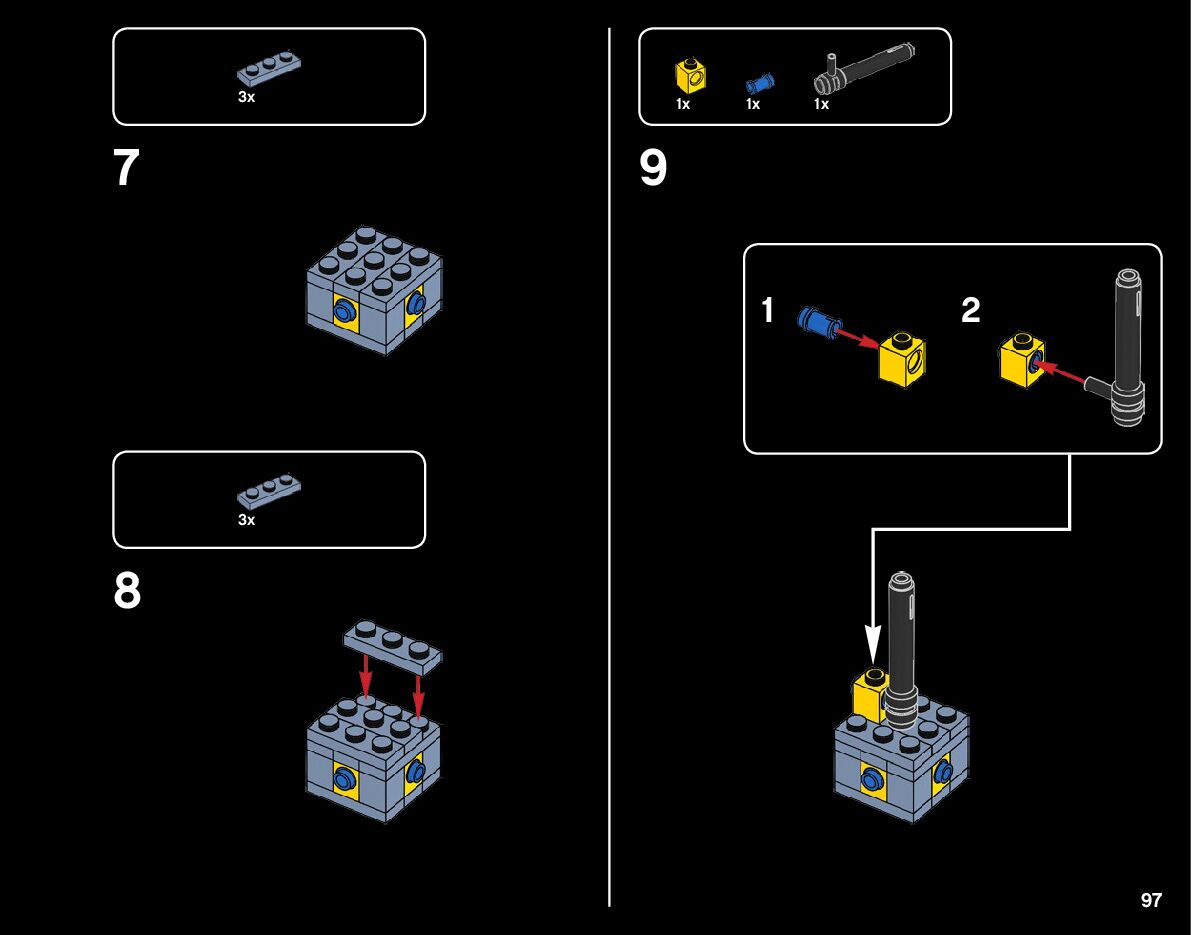 3x

7

3x

8

1x 1x 1x

9

1

2

97