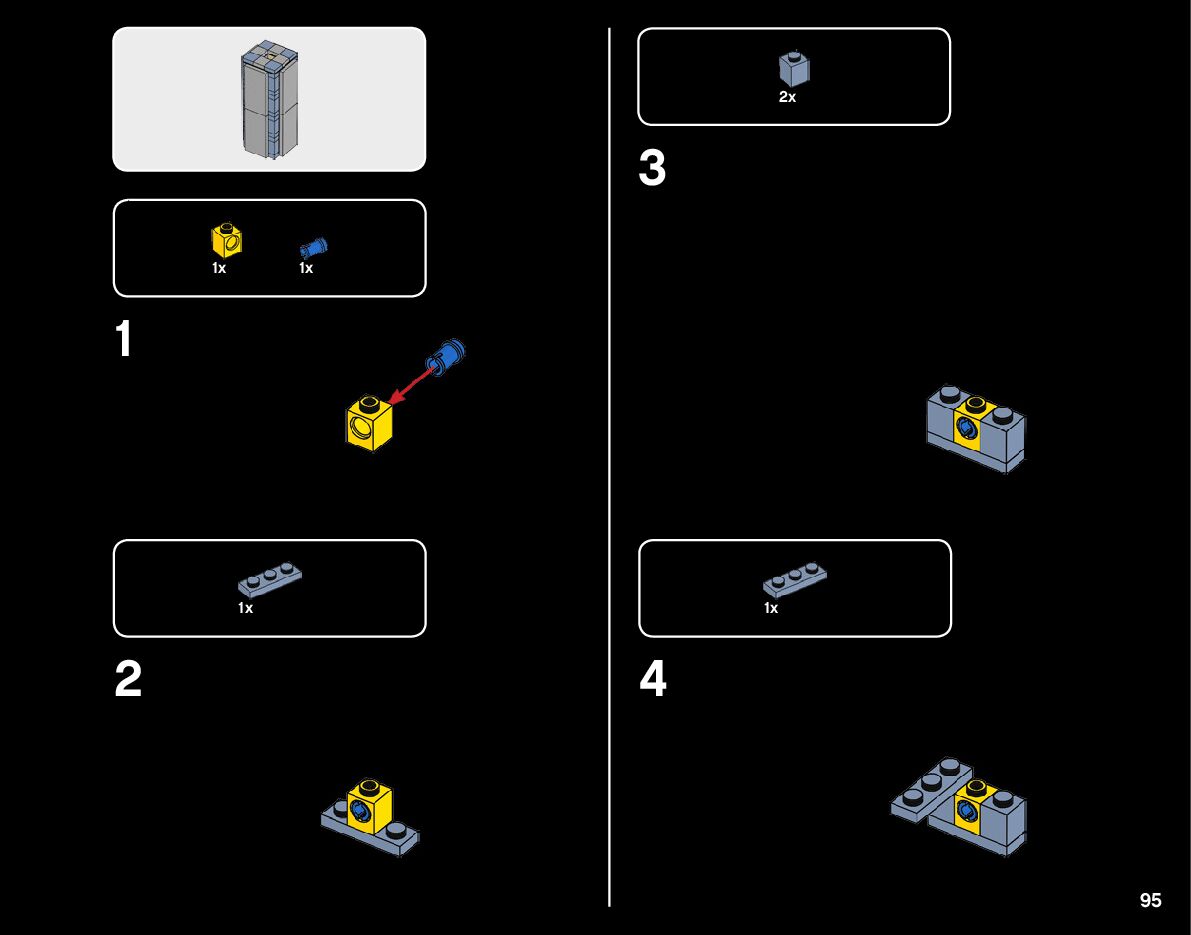 1x 1x

1

1x

2

2x

3

1x

4

95