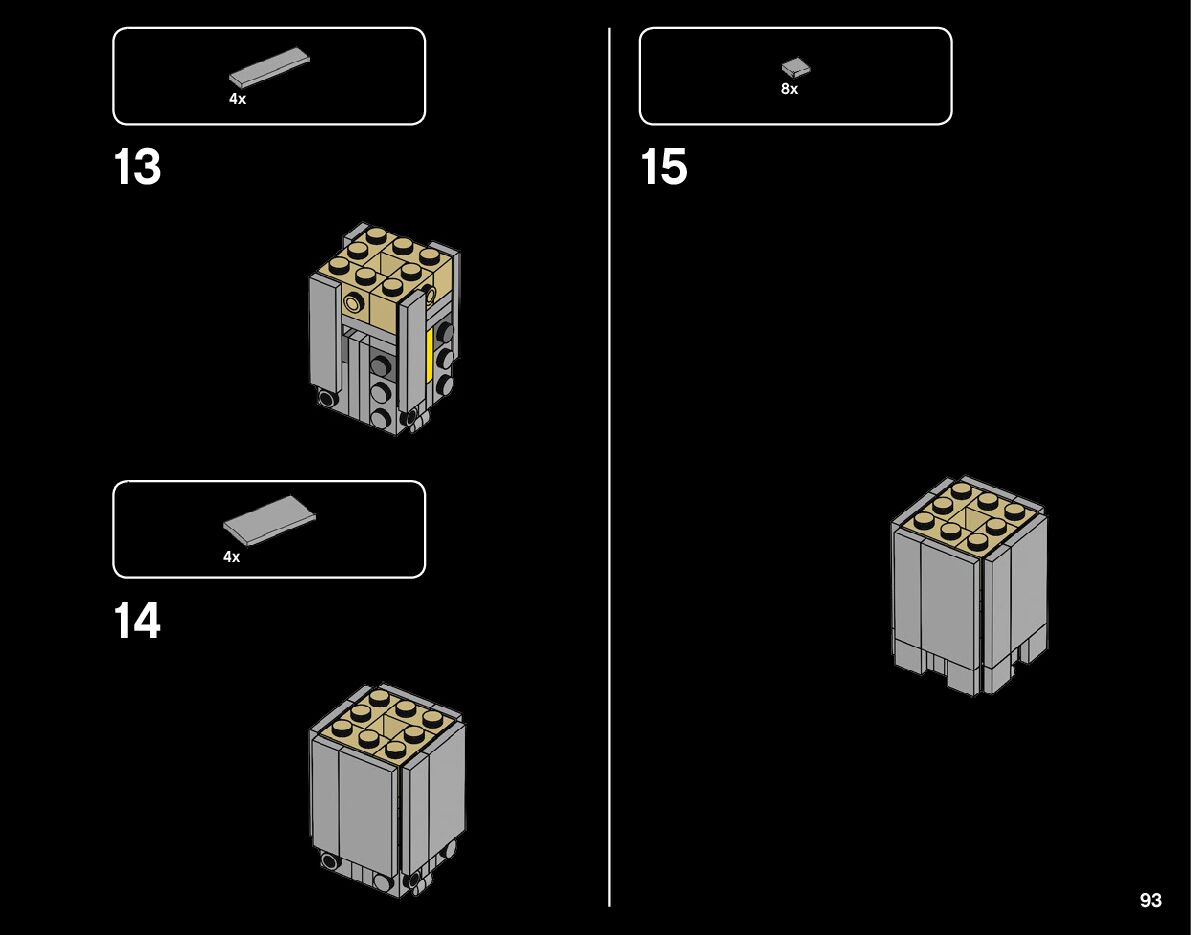 4x

13

4x

14

8x

15

93