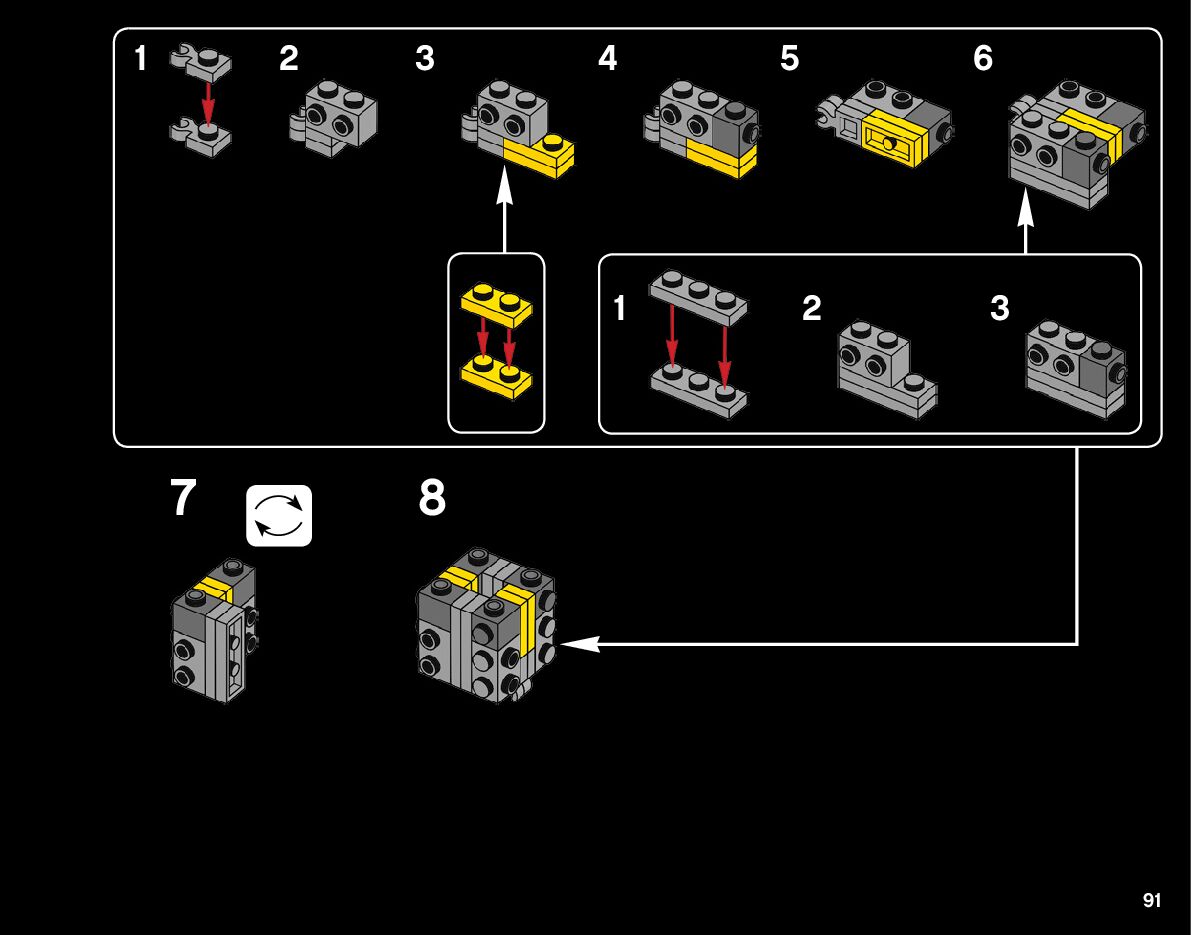 1 2 3 4 5 6

1 2 3

7

8

91