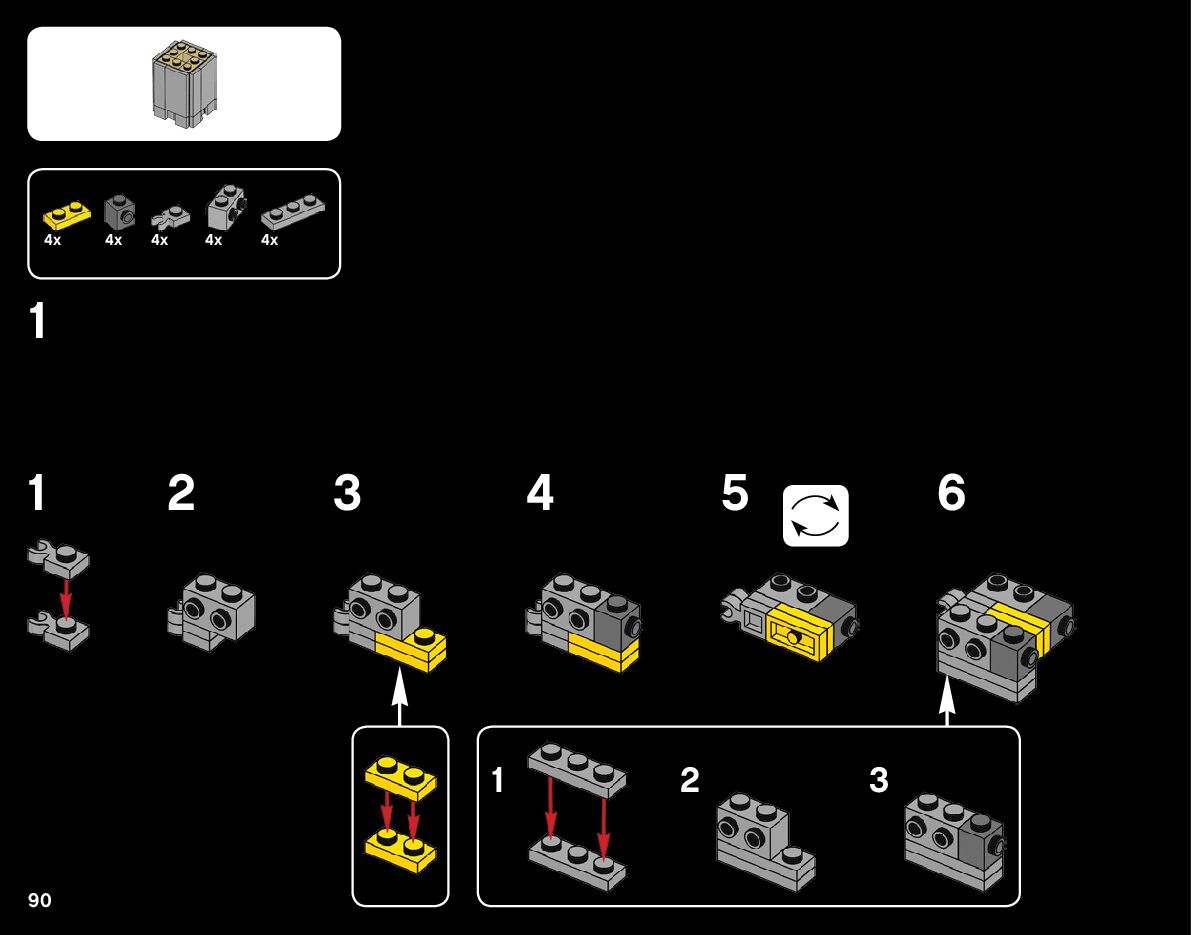 4x 4x 4x 4x 4x

1

1

2

3

4

5

6

1

2

3

90