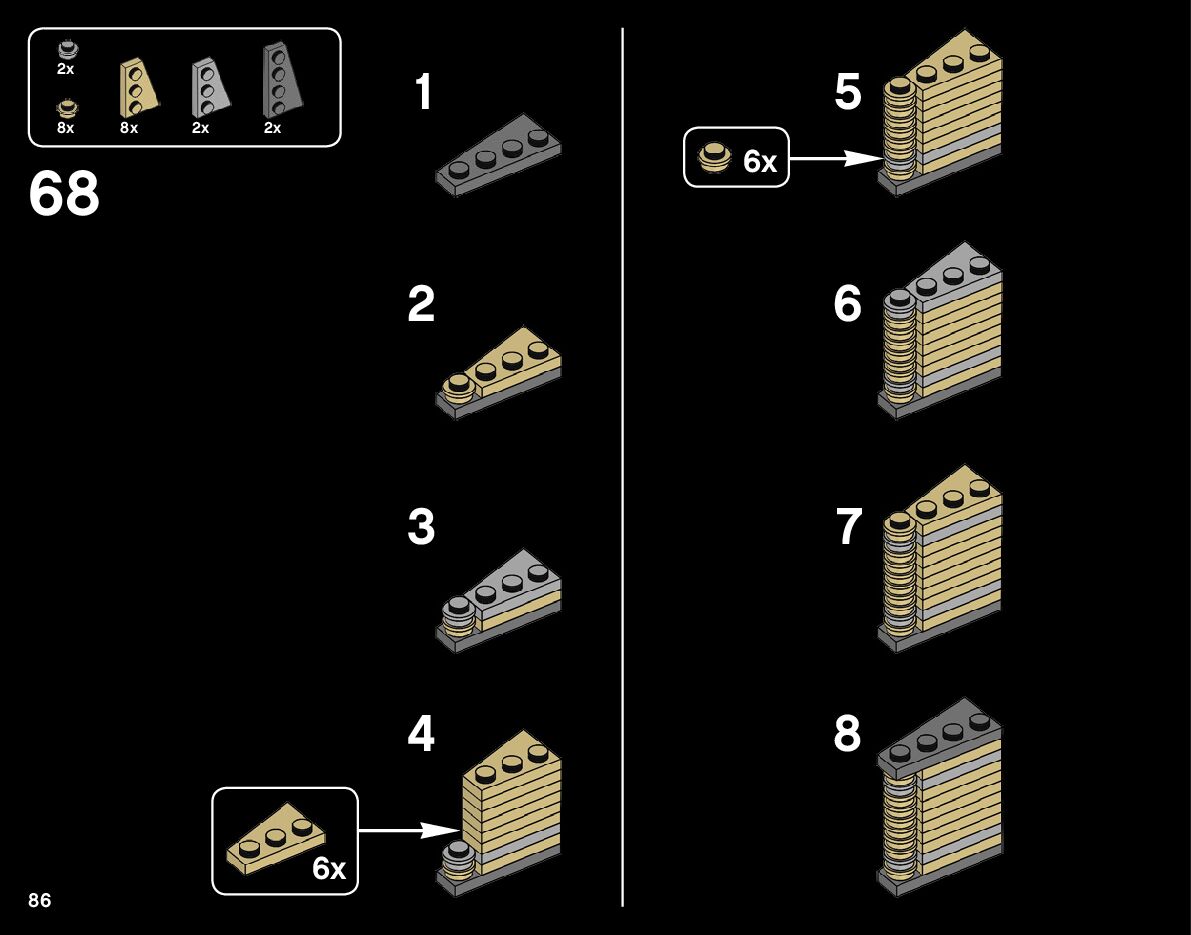 2x
8x
8x
2x
2x

68

1

2

3

4

6x

5

6x

6

7

8

86