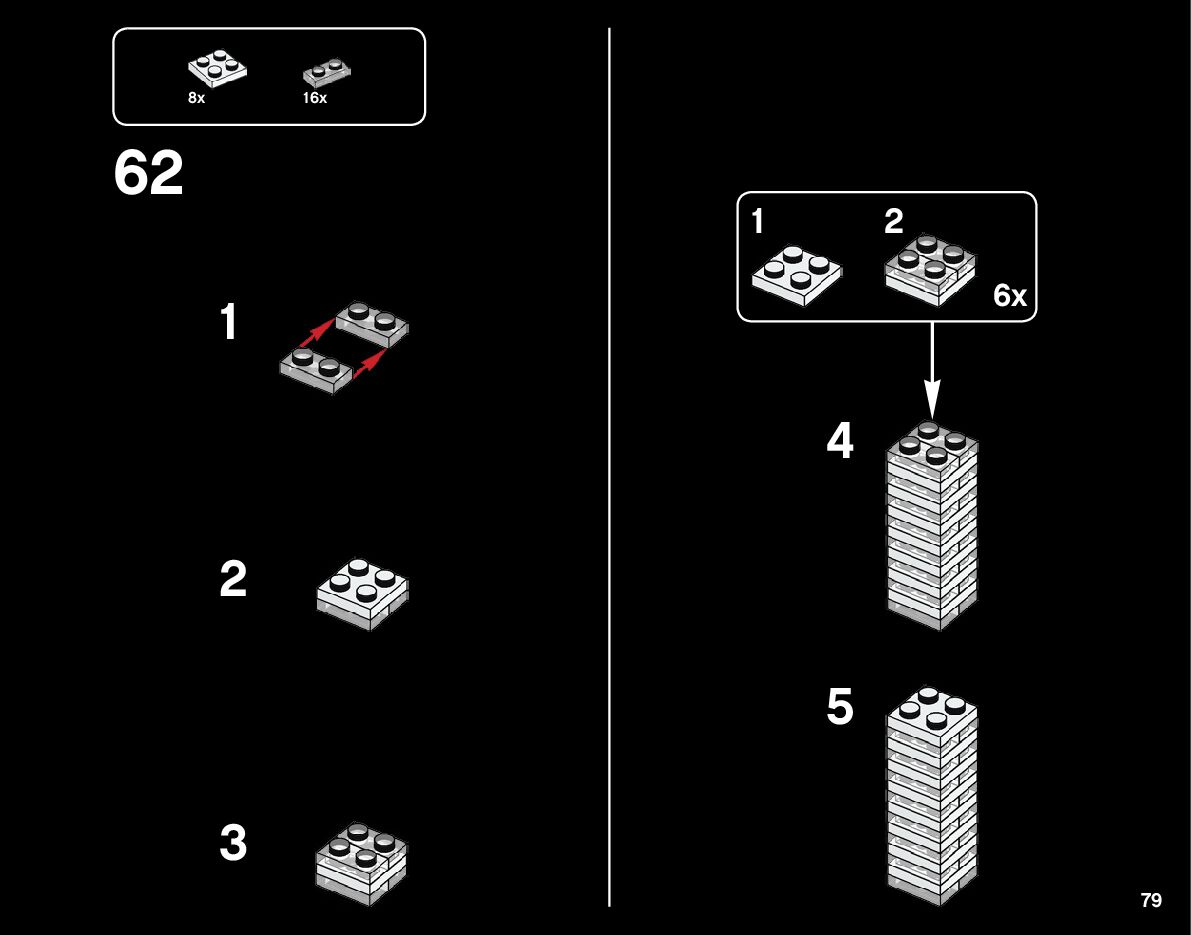 8x
16x

62

1

2

3

1
2
6x

4

5

79