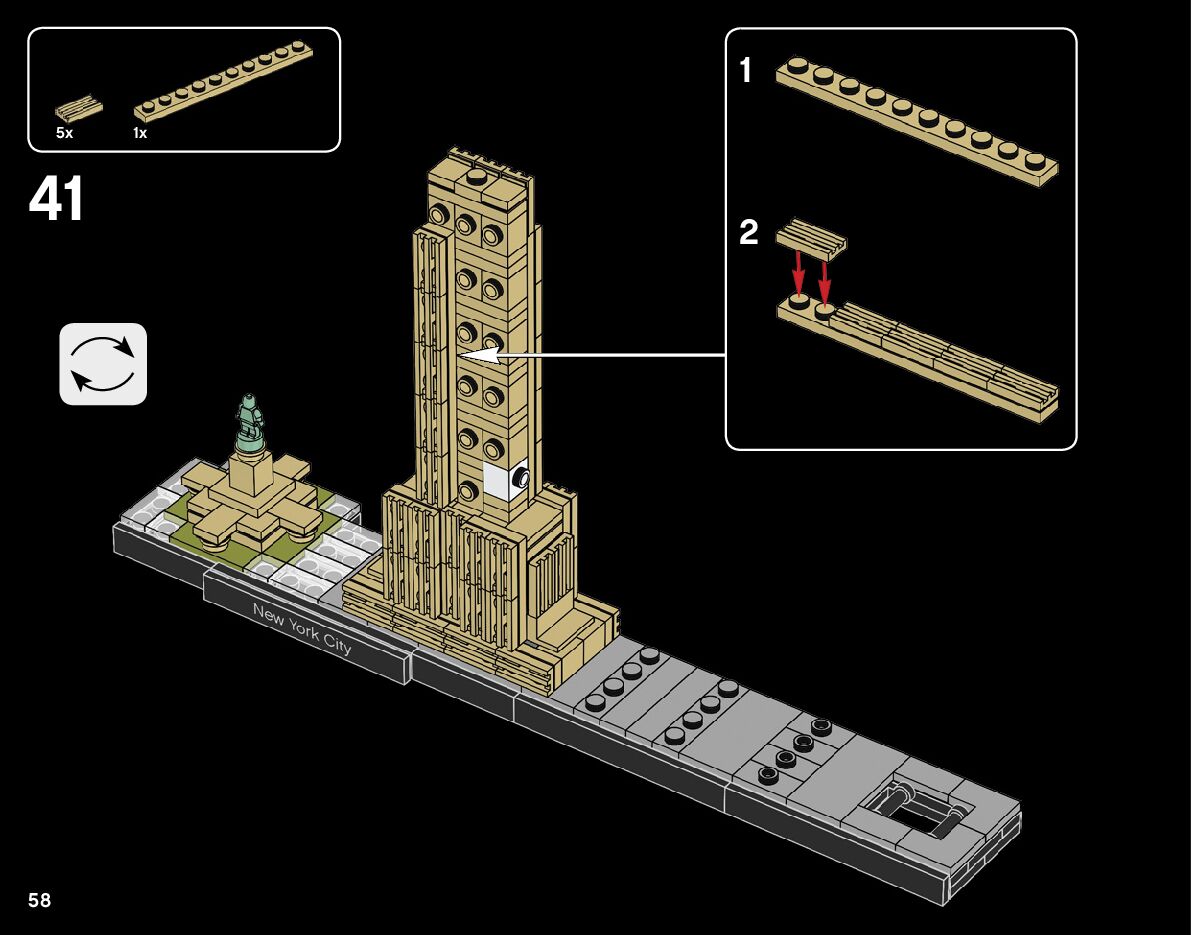 5x 1x

41

1

2

New York City

58