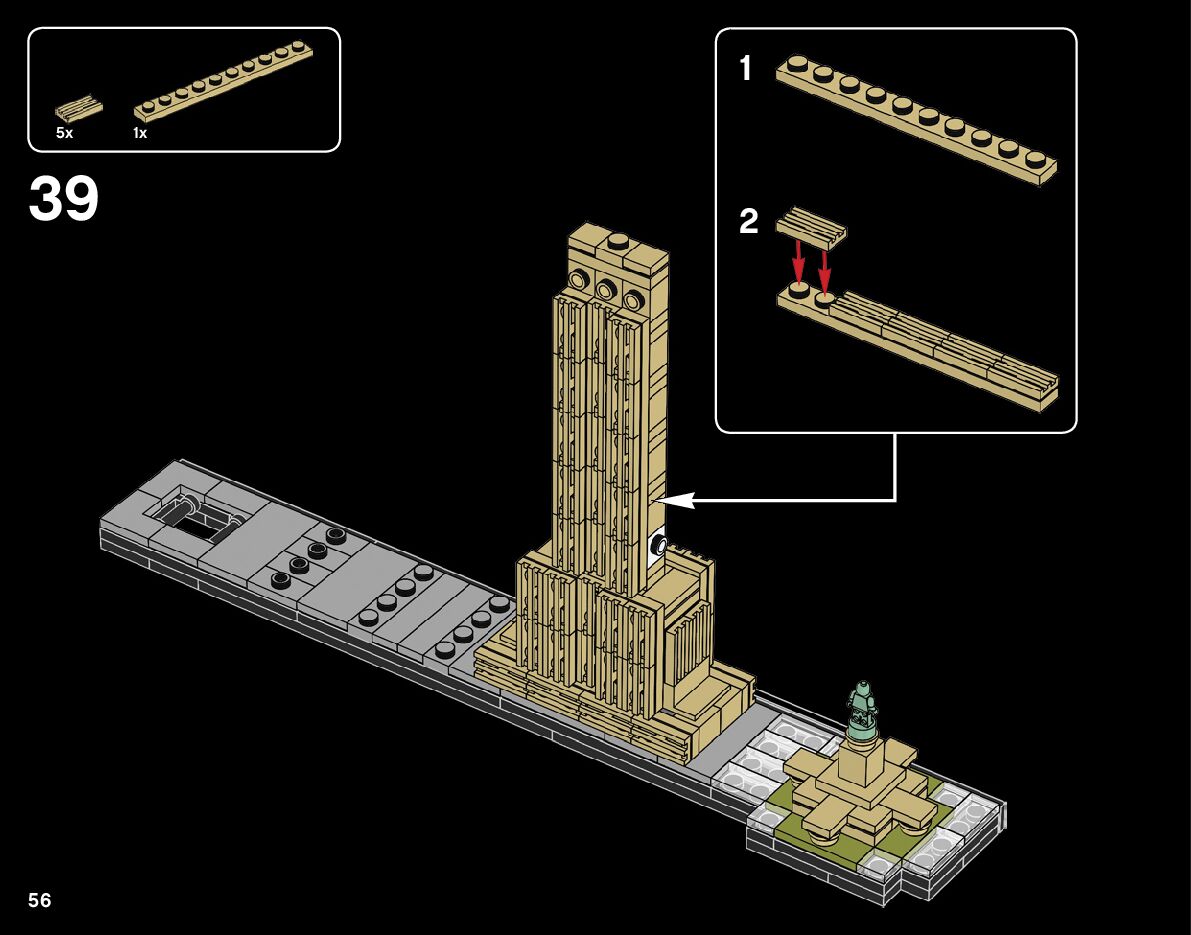 5x
1x

39

1

2

56