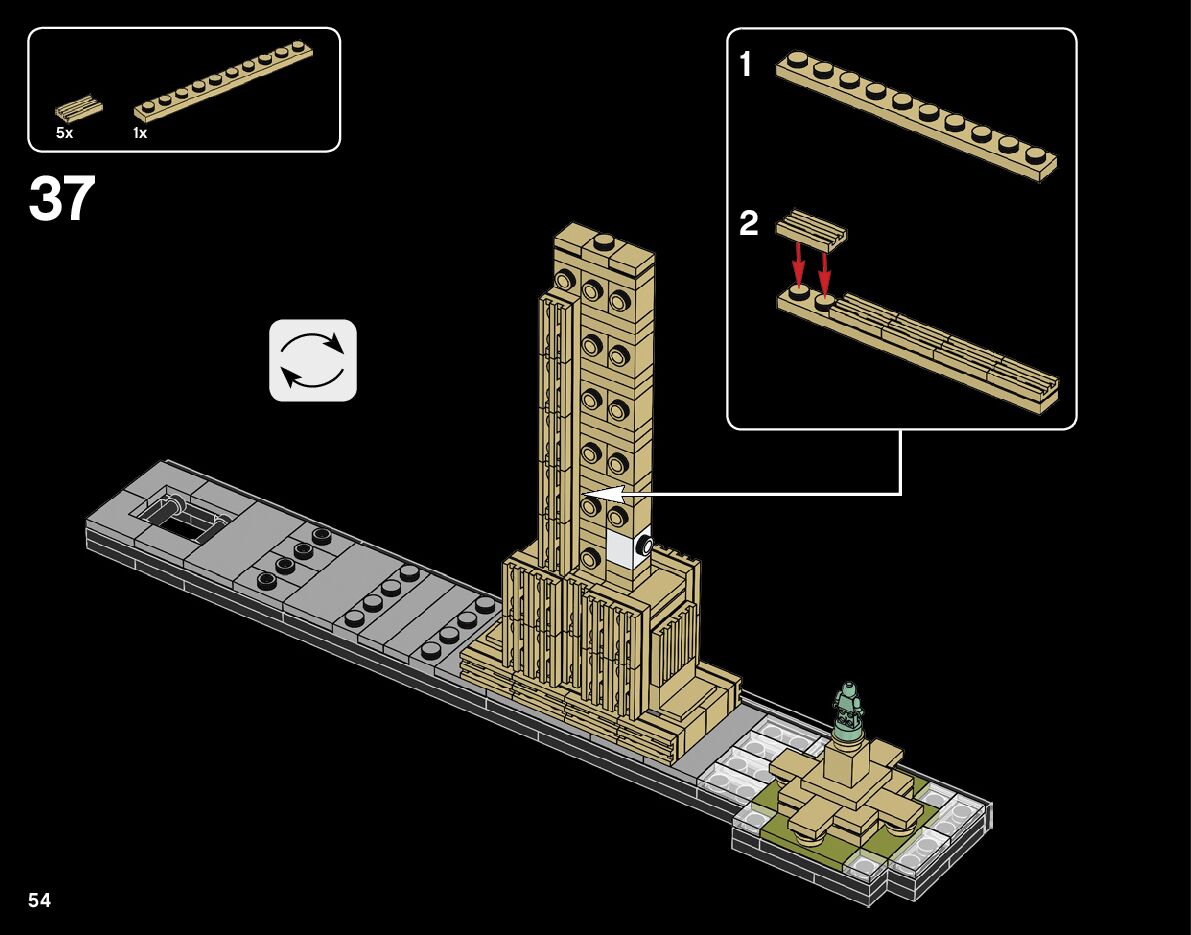 5x
1x

37

1

2

54