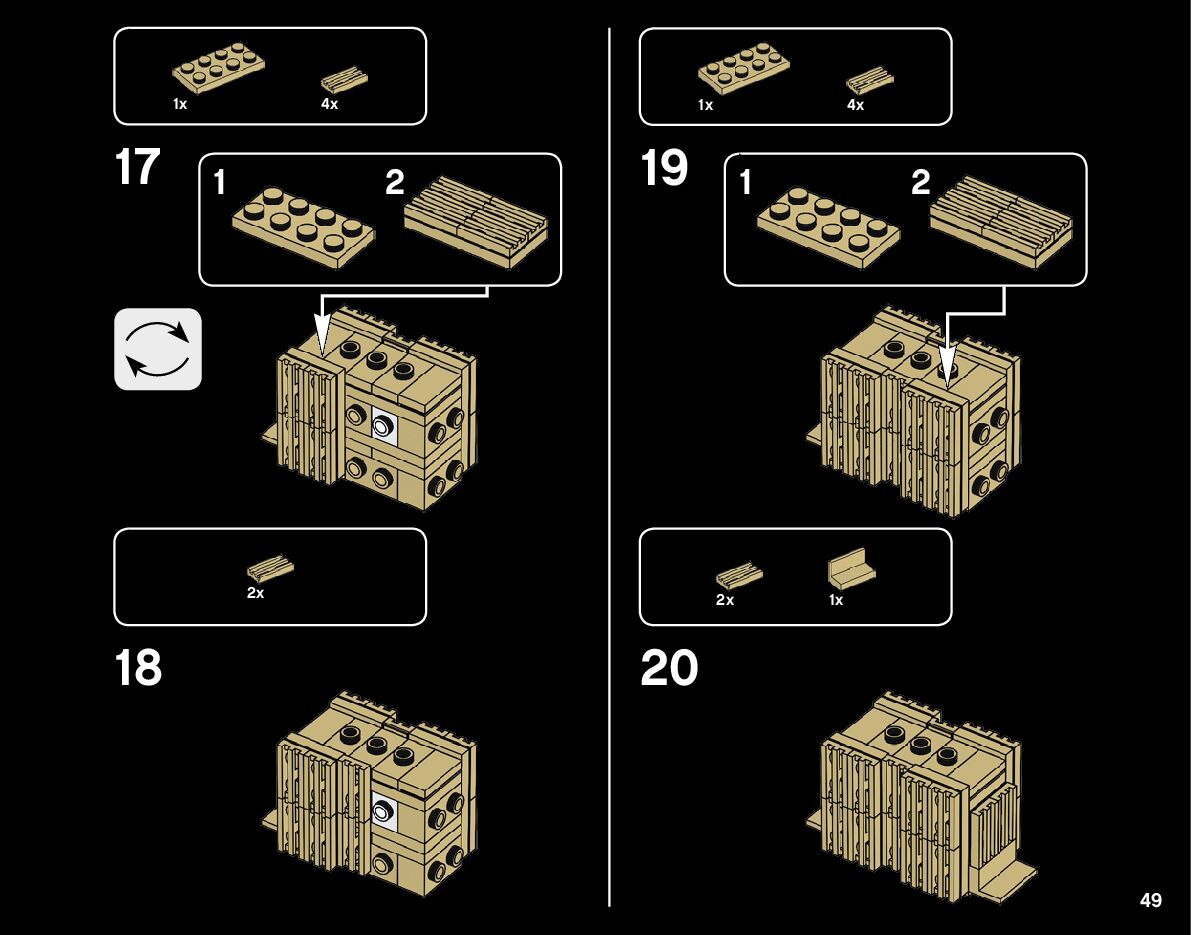 1x 4x

17

1 2

2x

18

1x 4x

19

1 2

2x 1x

20

49