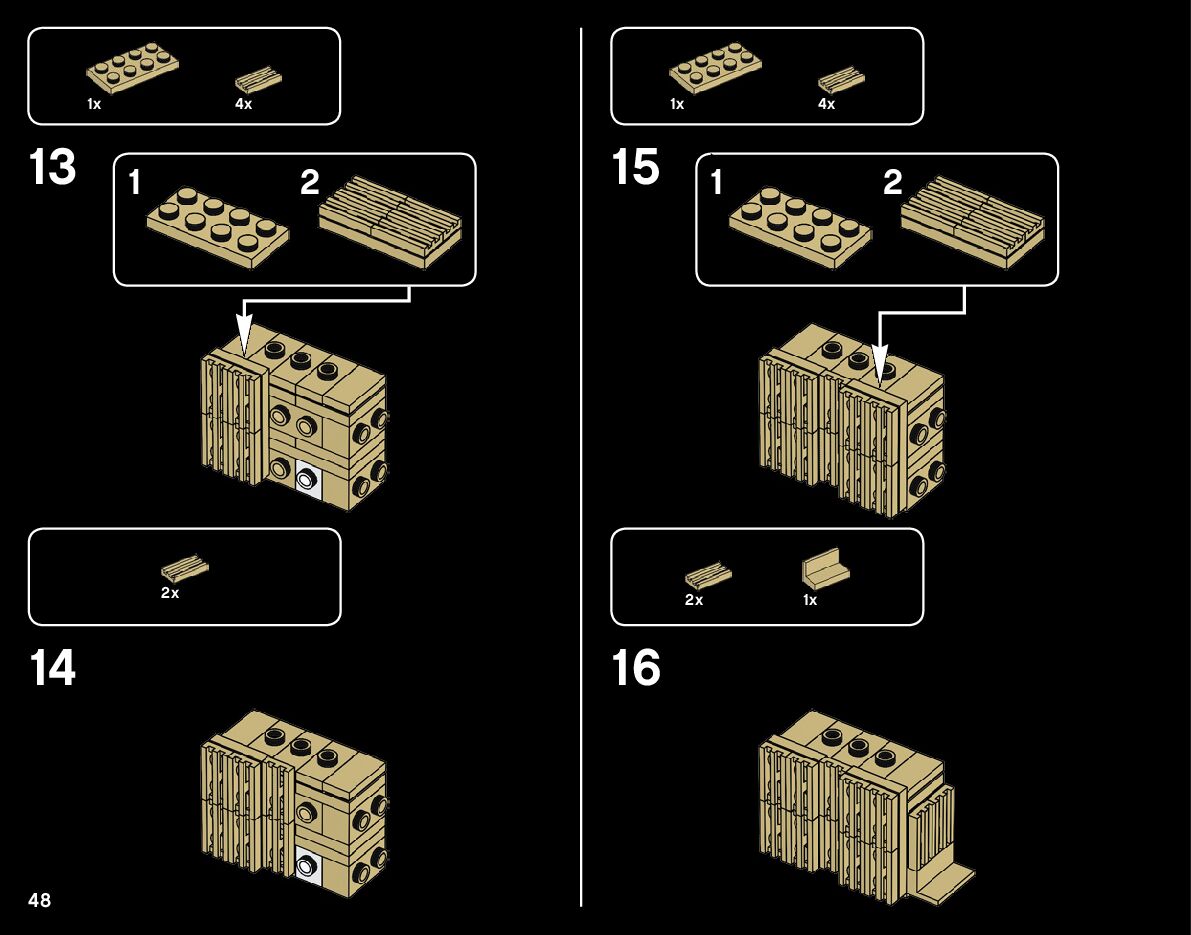 1x 4x

13

1 2

2x

14

48

1x 4x

15

1 2

2x 1x

16