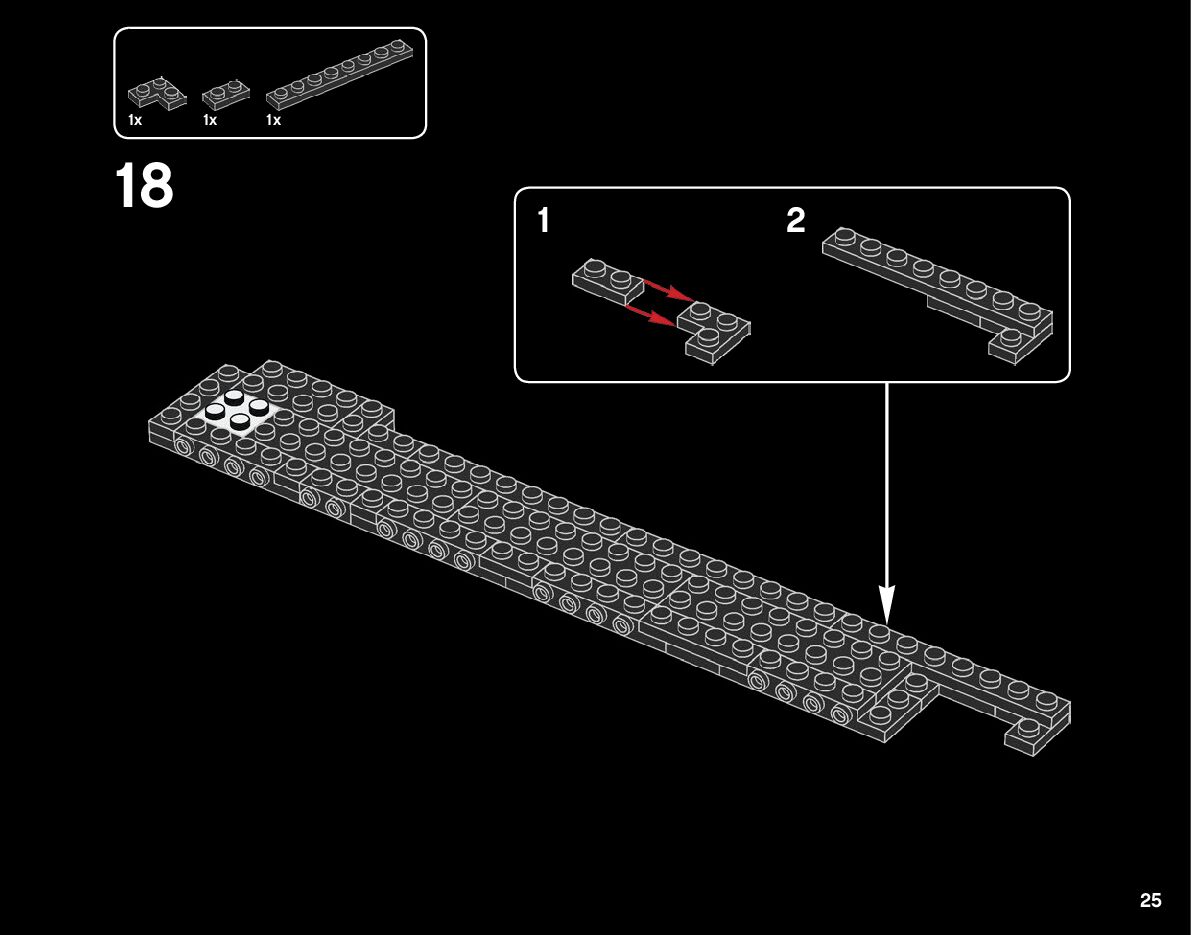 1x 1x 1x

18

1

2

25