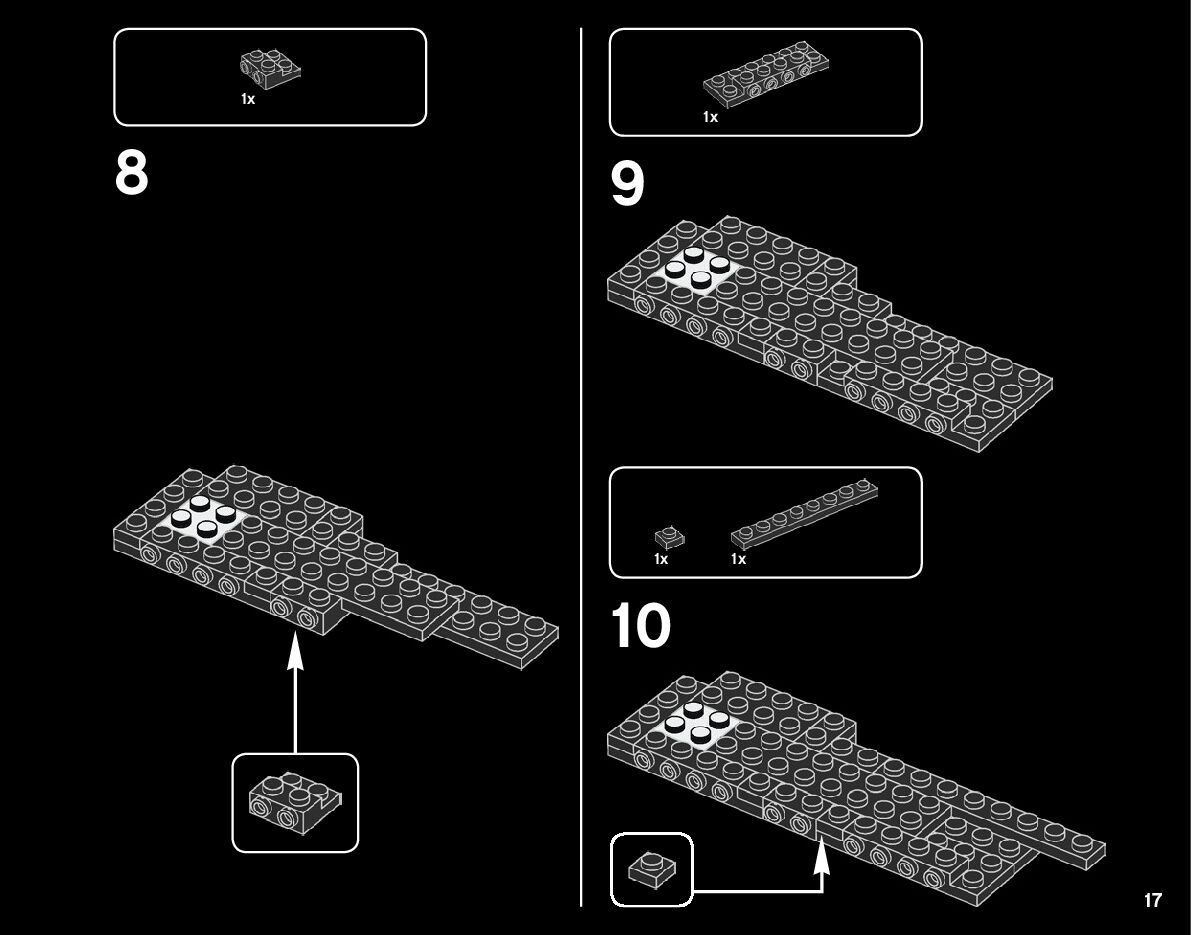 1x

8

1x

9

1x 1x

10

17