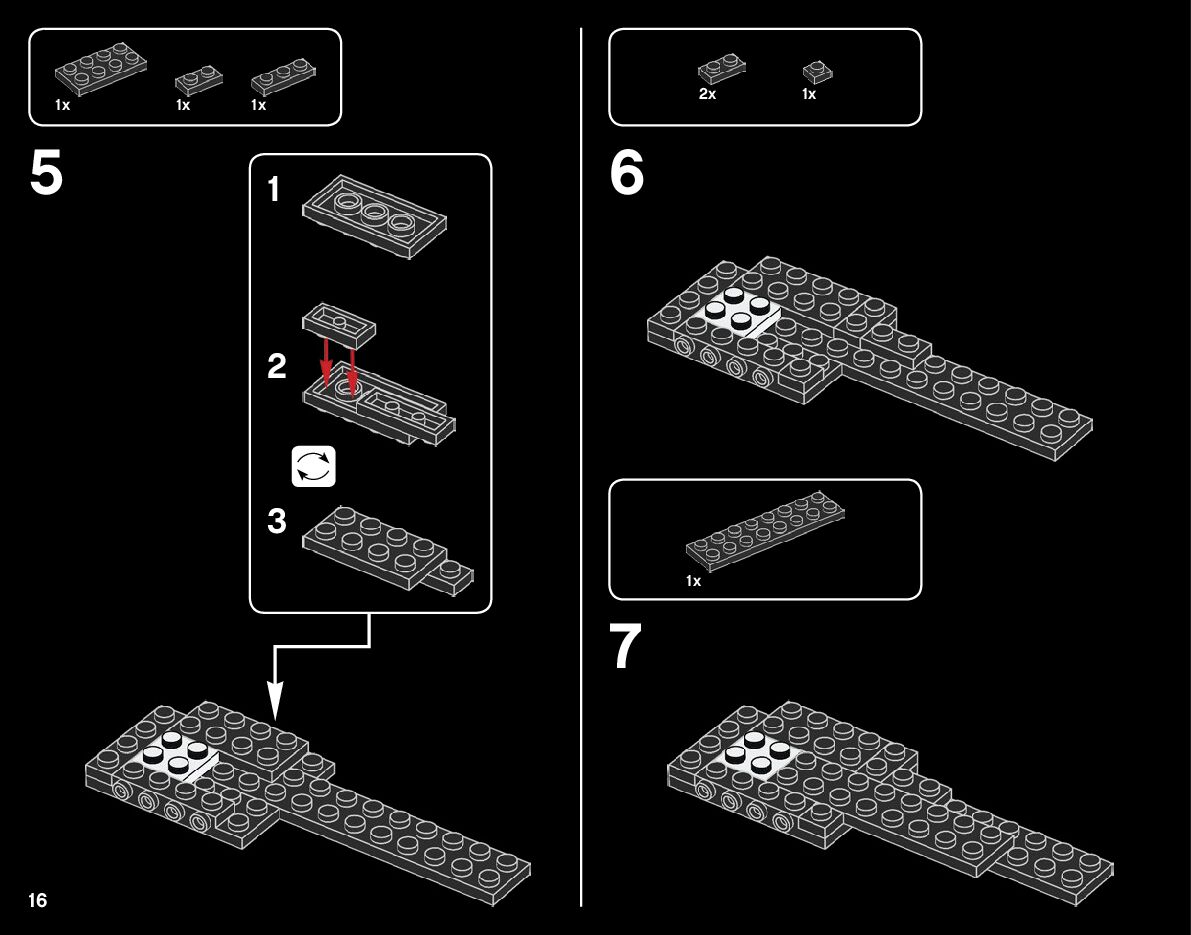 1x 1x 1x

5

1

2

3

16

2x 1x

6

1x

7