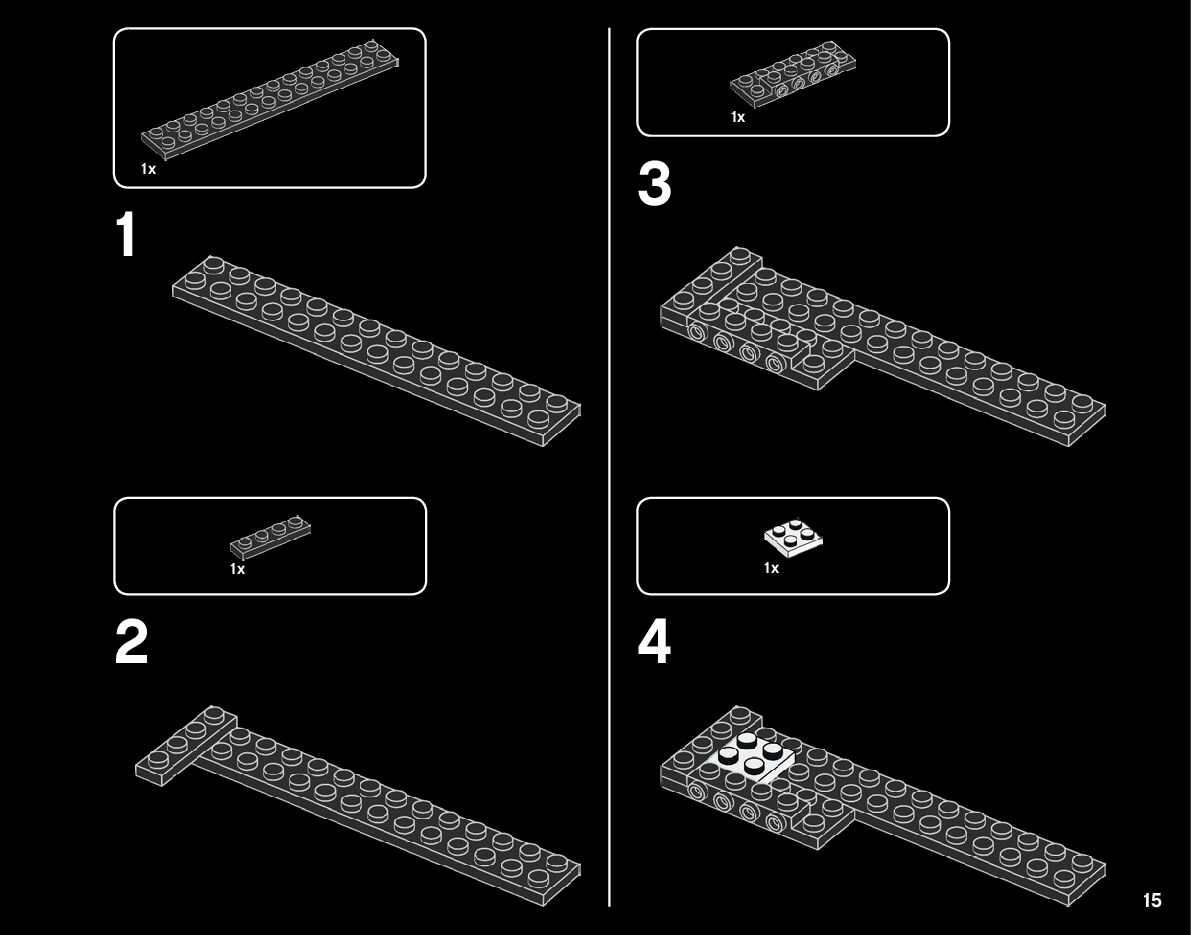 1x

1

1x

2

1x

3

1x

4

15