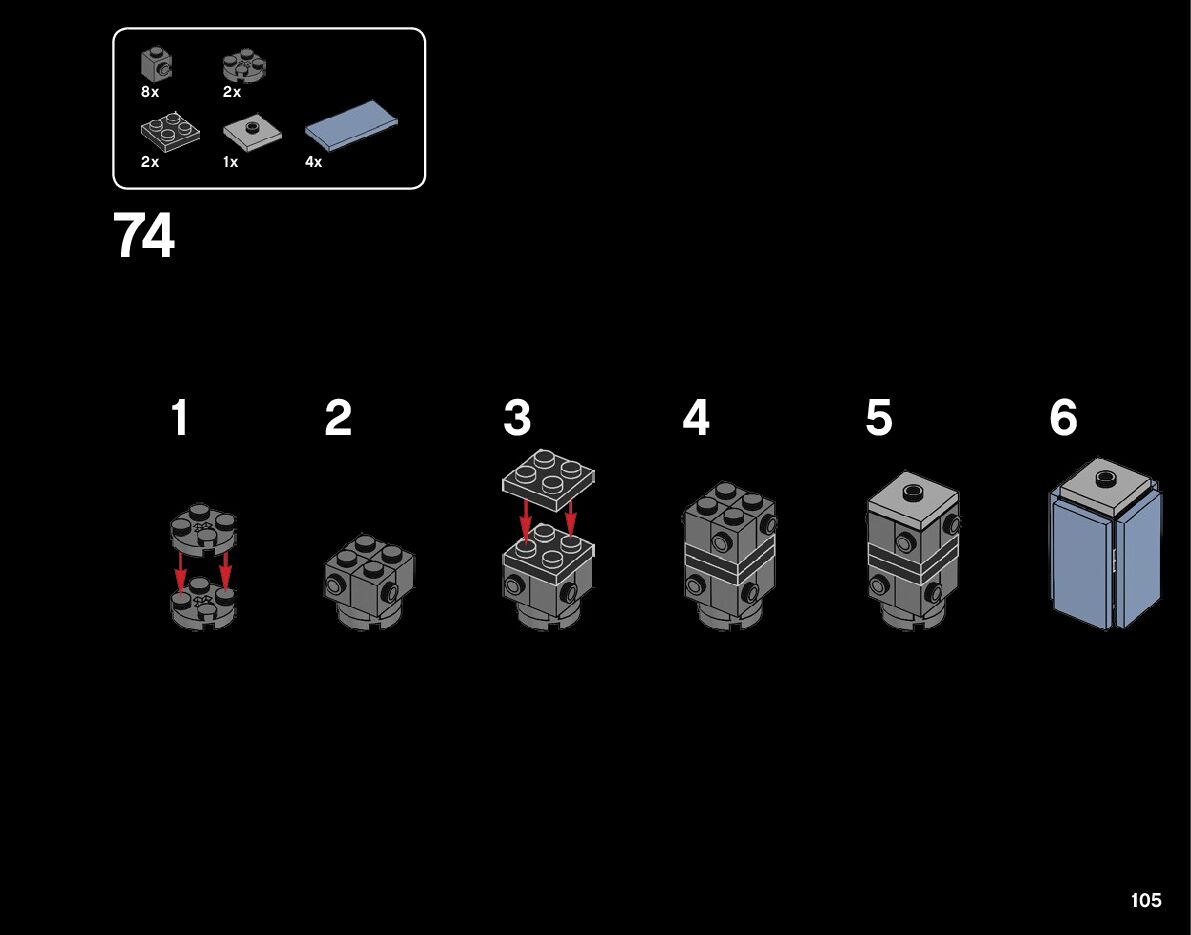 8x 2x

2x 1x 4x

74

1 2 3 4 5 6

105