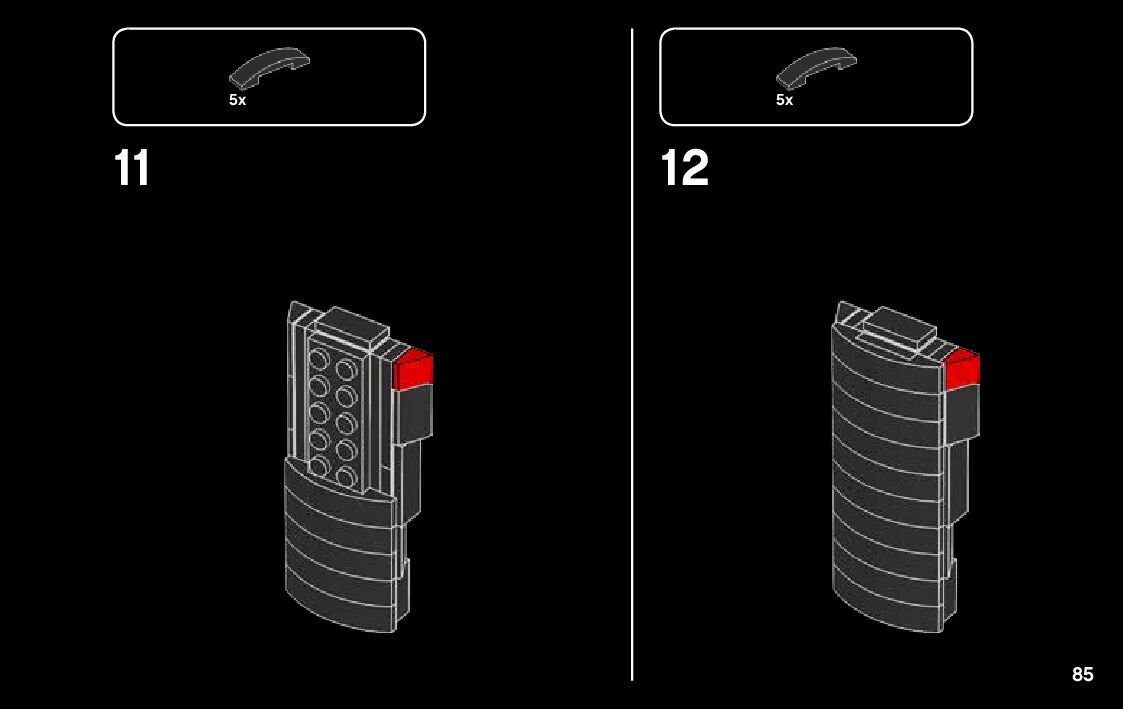 5x

11

5x

12

85