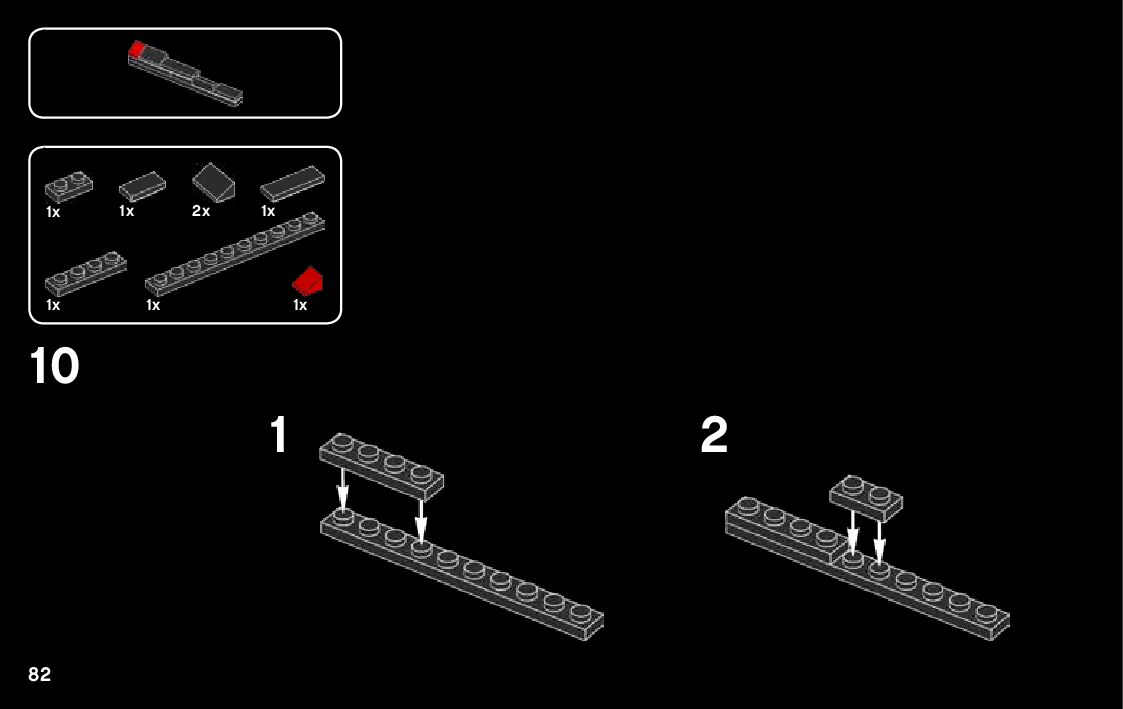 1x 1x 2x 1x

1x 1x 1x

10

1

2

82