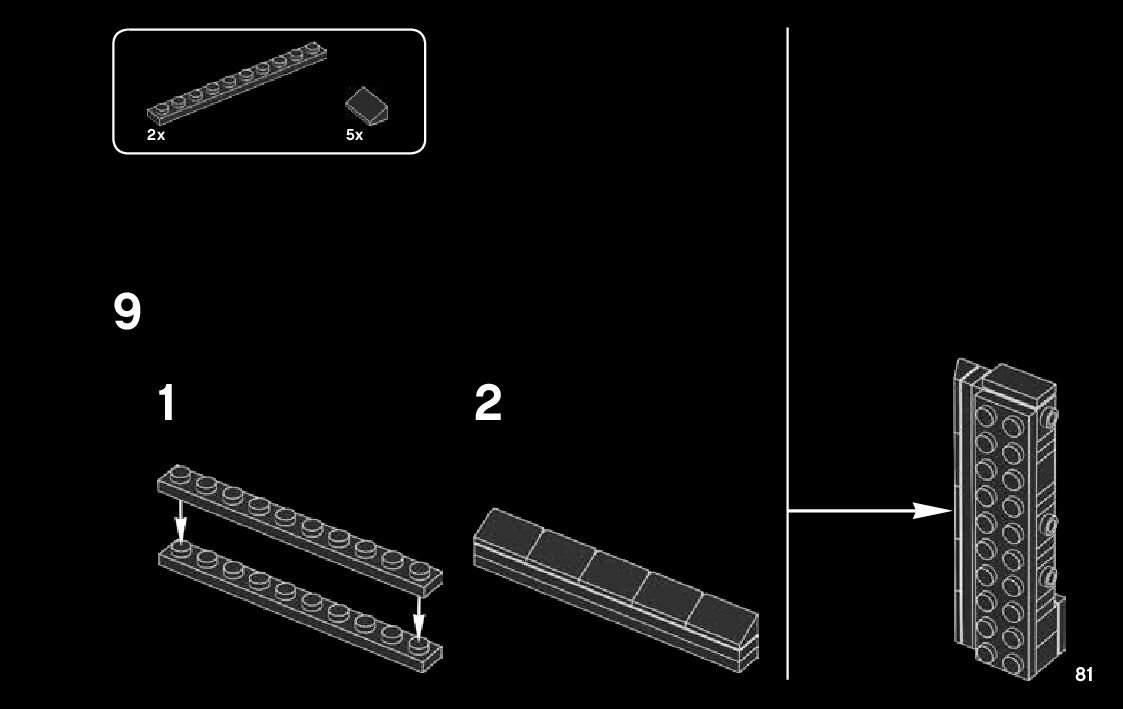 2x

5x

9

1

2

81