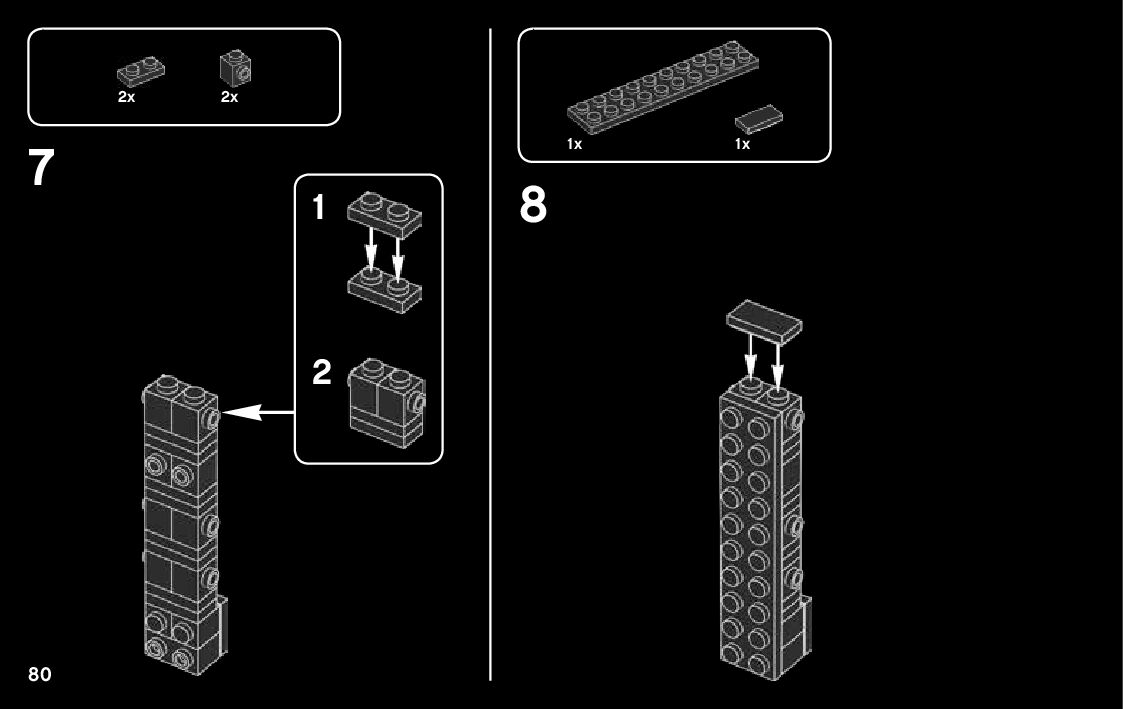 2x 2x

7

1

2

80

1x 1x

8