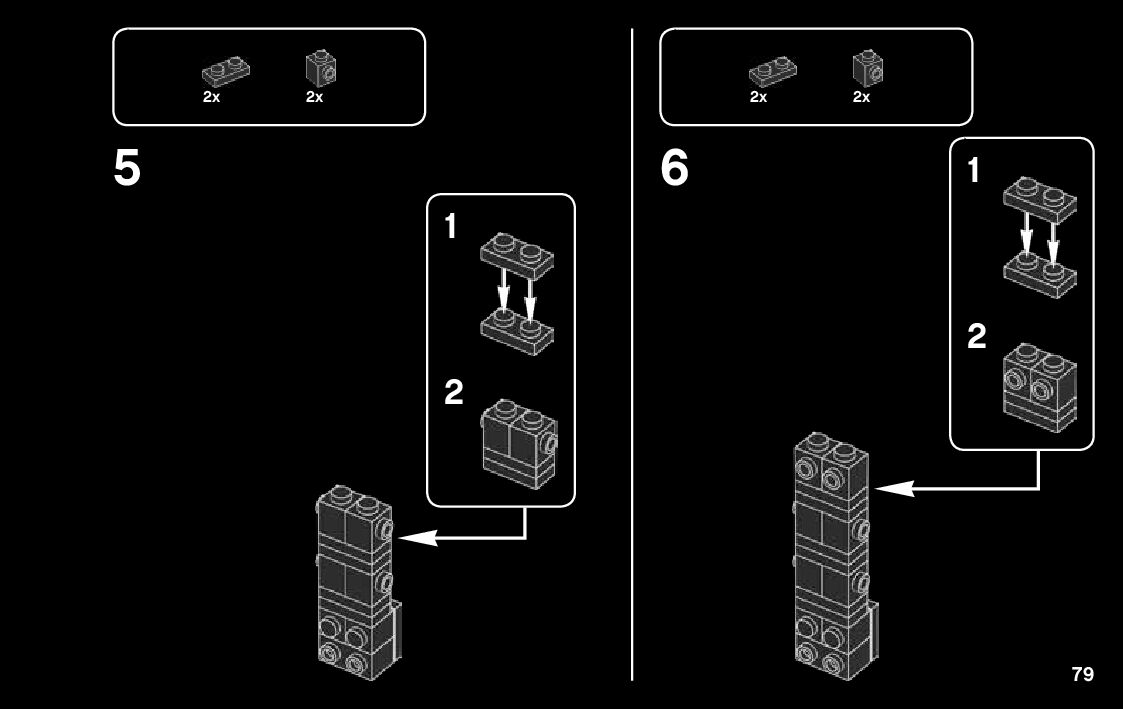 2x 2x

5

1

2

2x 2x

6

1

2

79