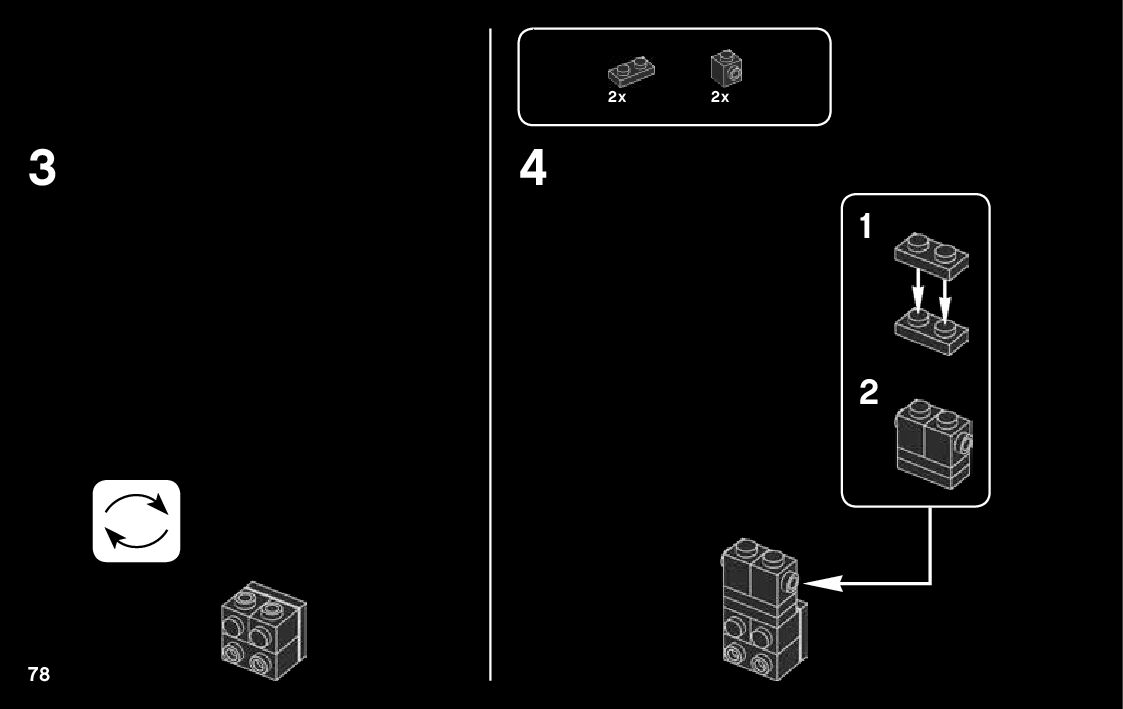 3

78

2x 2x

4

1

2