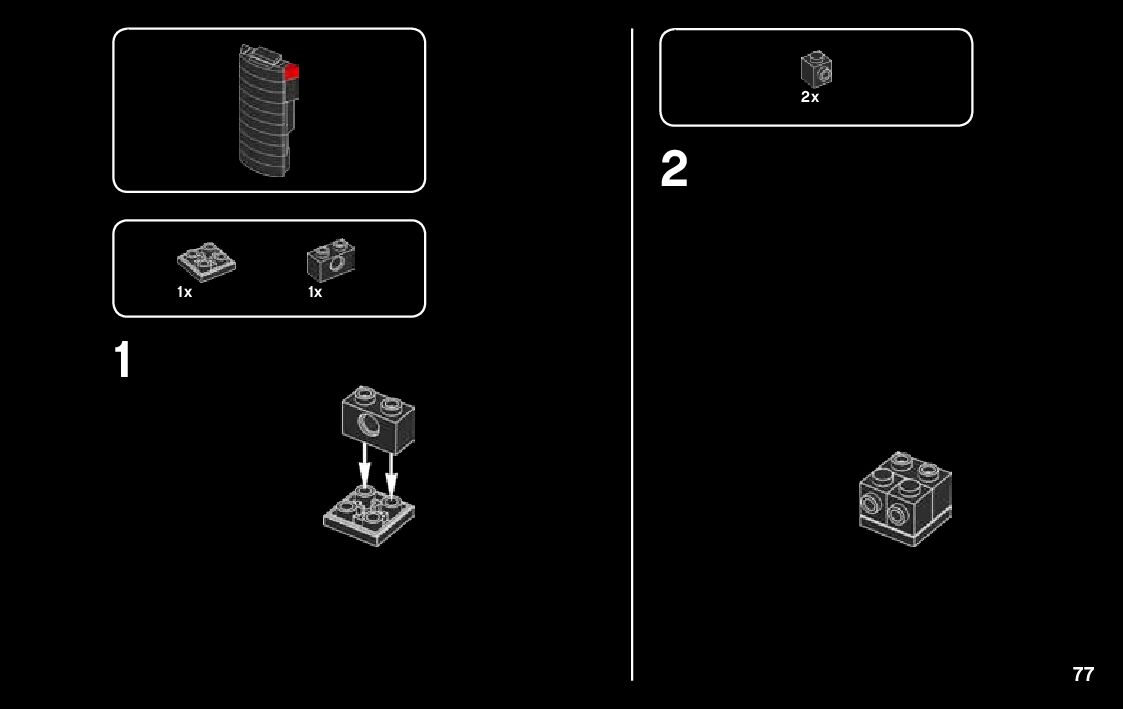 1x
1x

1

2x

2

77