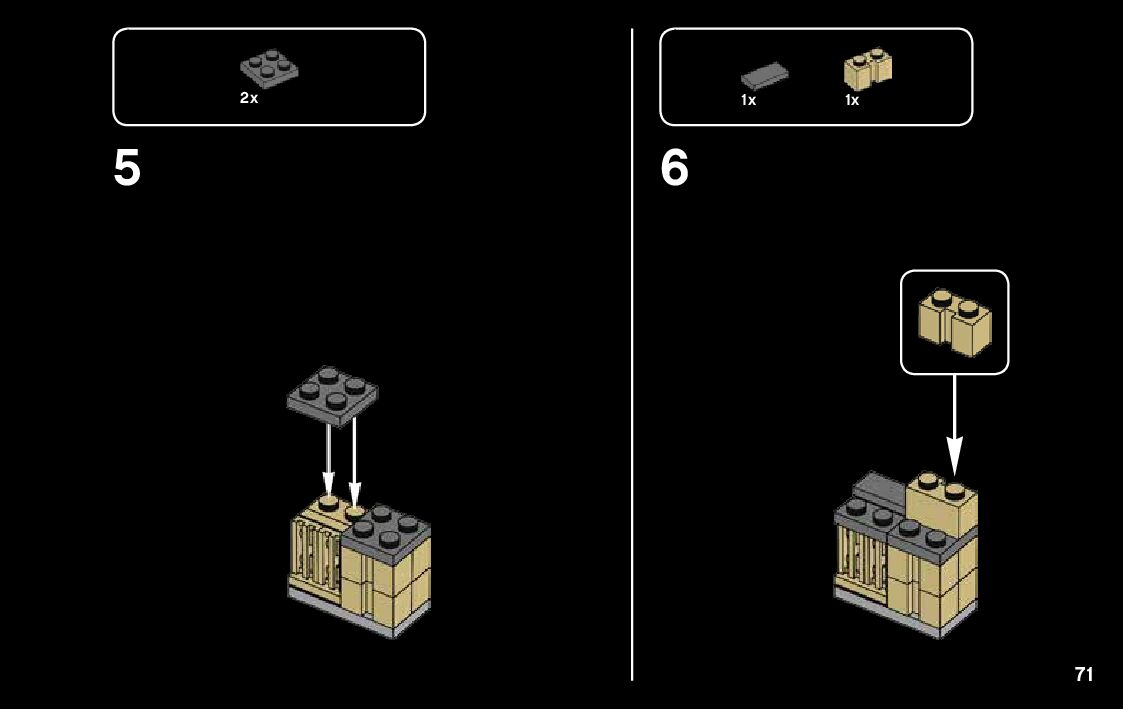 2x

5

1x 1x

6

71