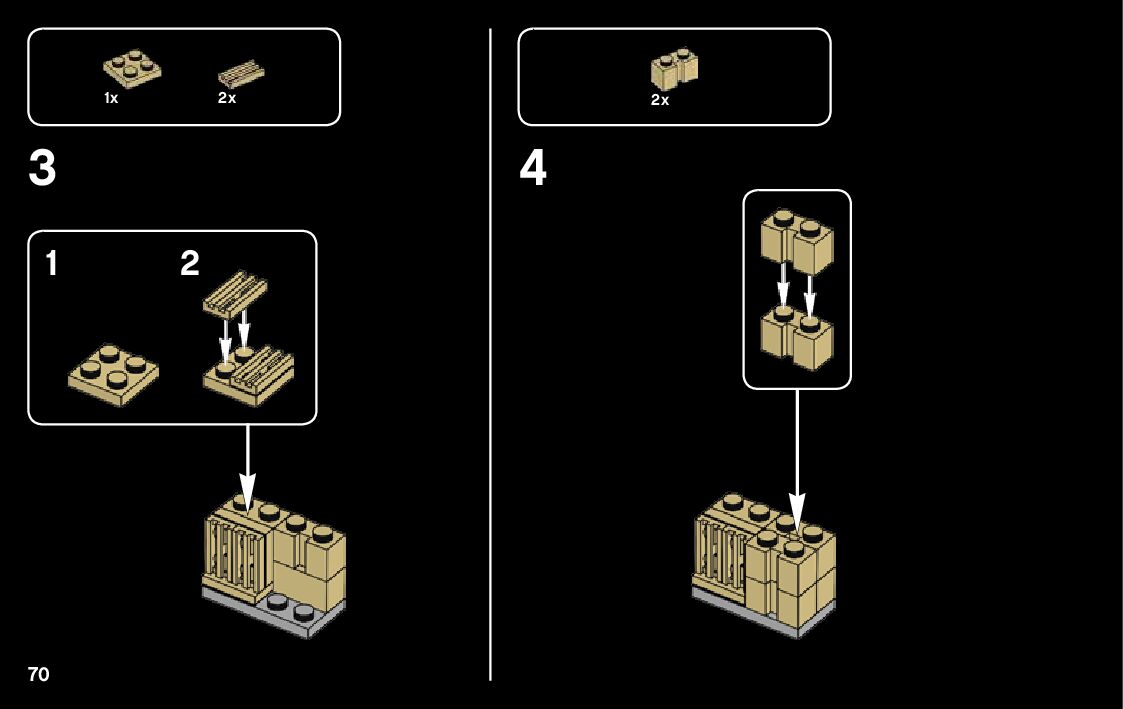 1x 2x

3

1 2

70

2x

4