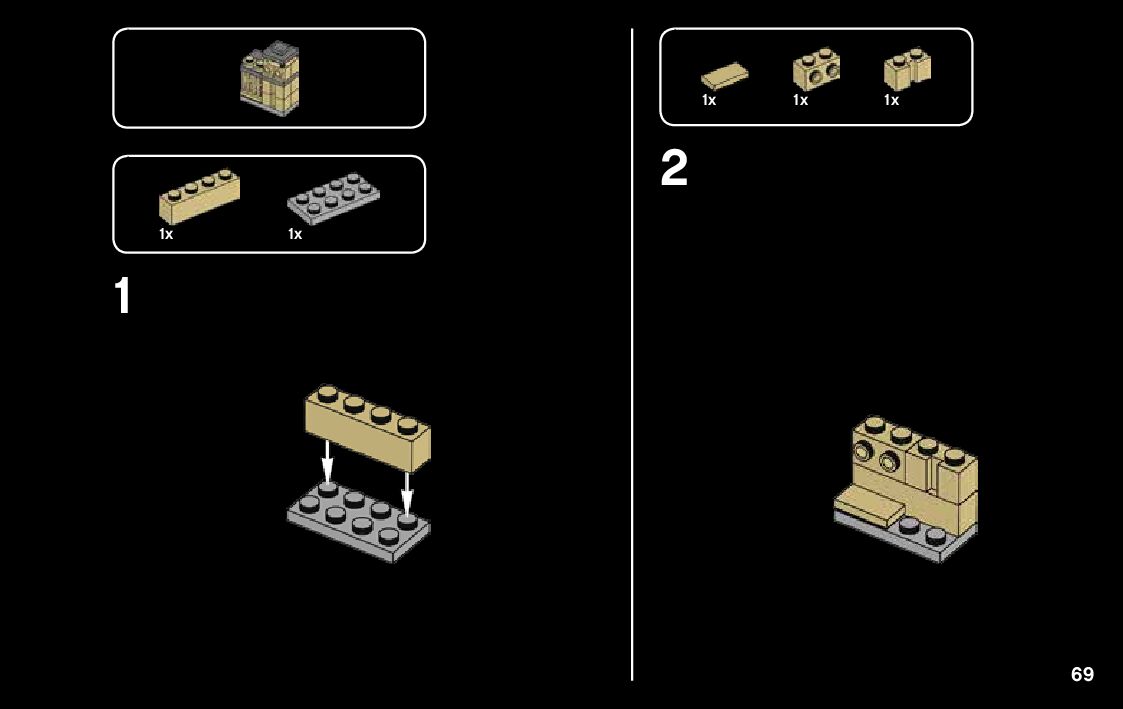 1x 1x

1

1x 1x 1x

2

69