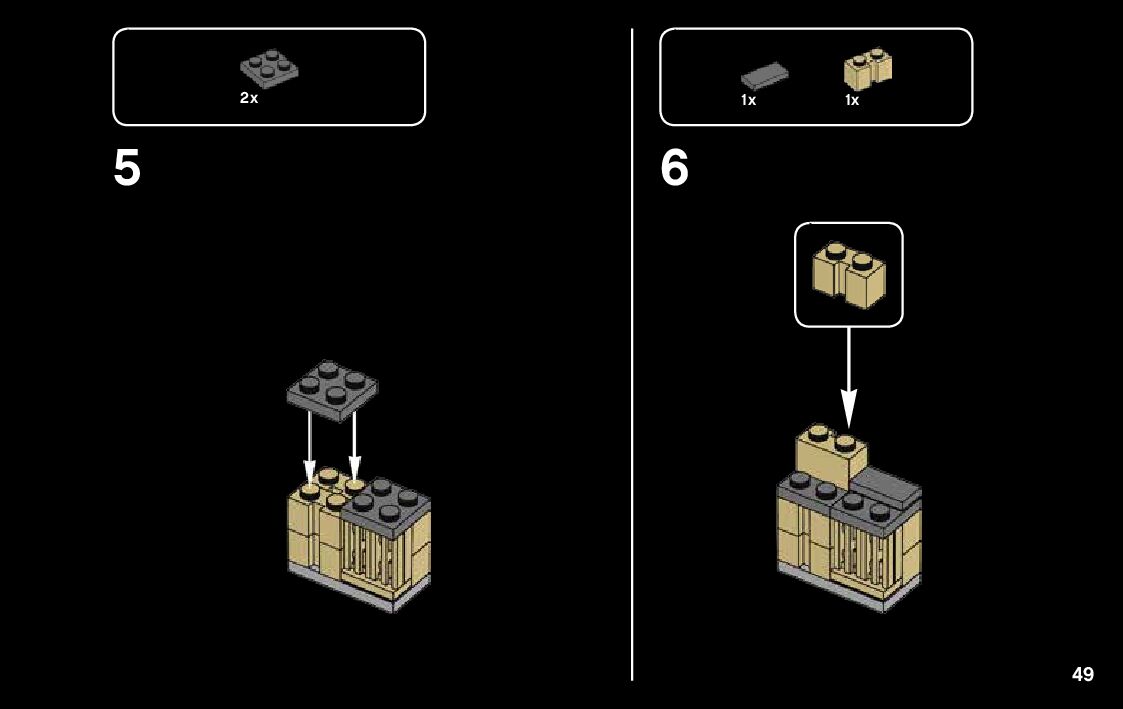 2x

5

1x 1x

6

49