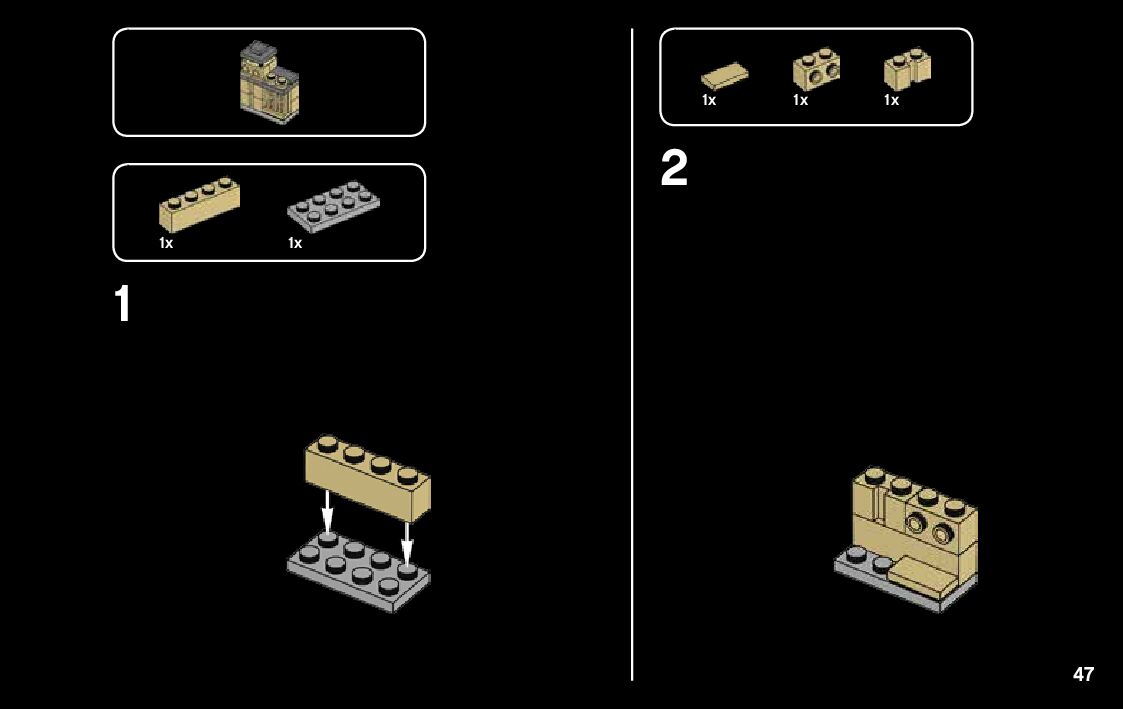 1x
1x

1

1x
1x
1x

2

47