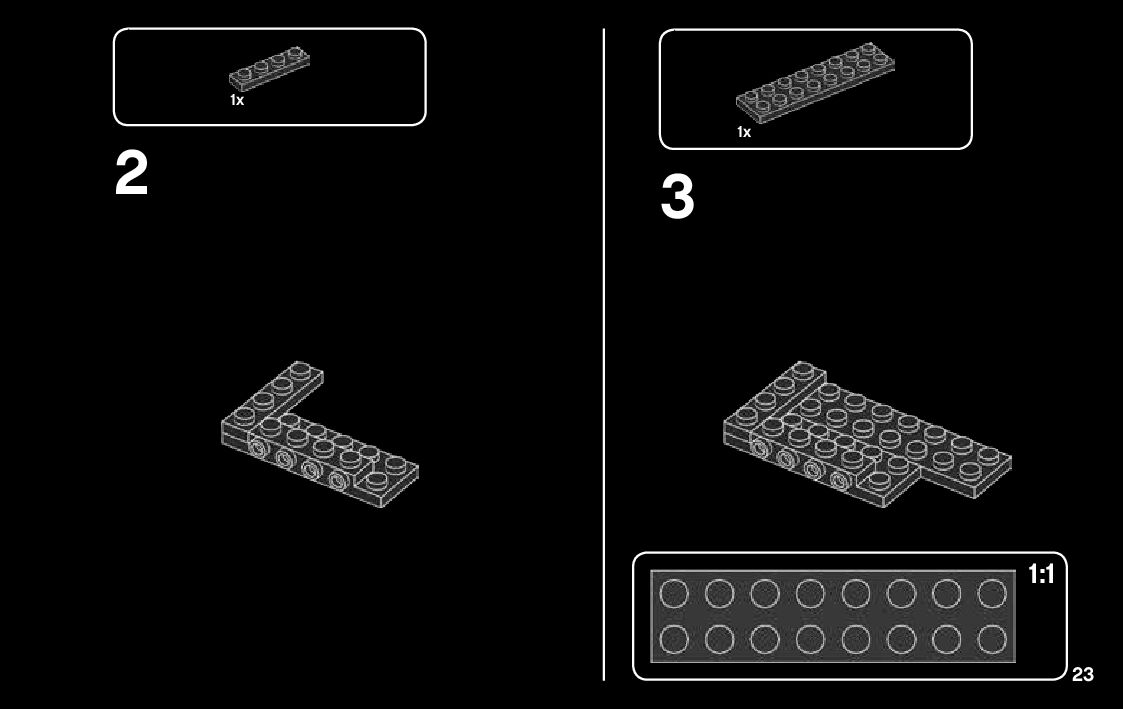 1x

2

1x

3

1:1

23