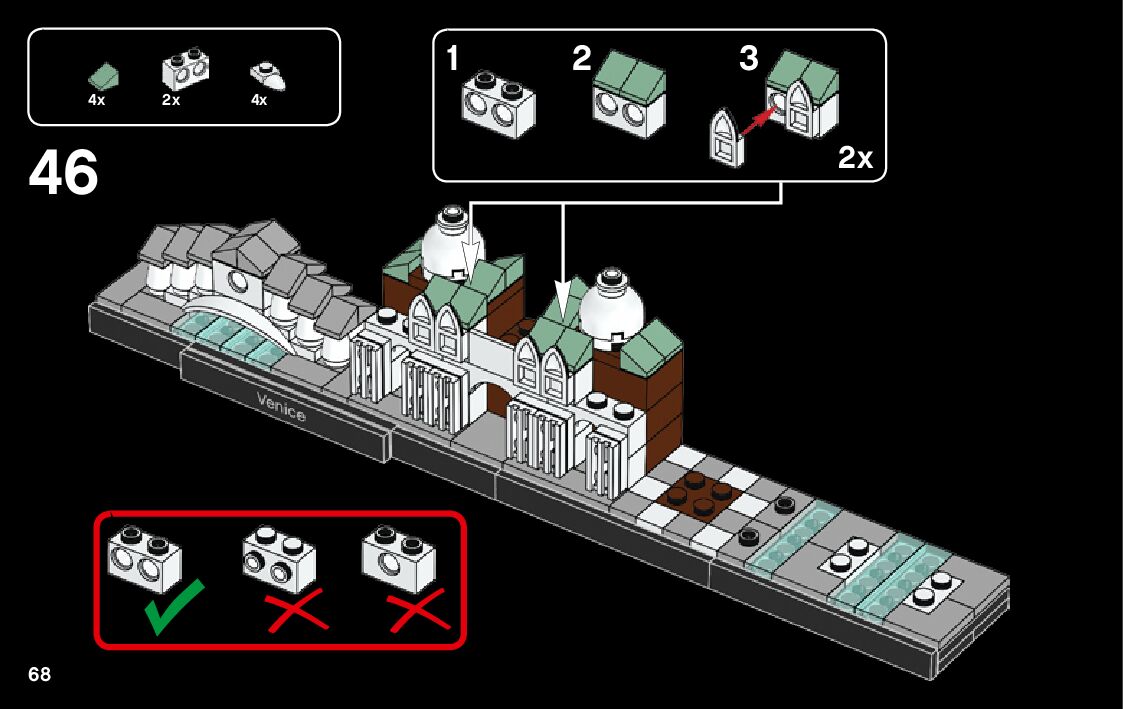 4x 2x 4x

1 2 3

2x

46

Venice

68