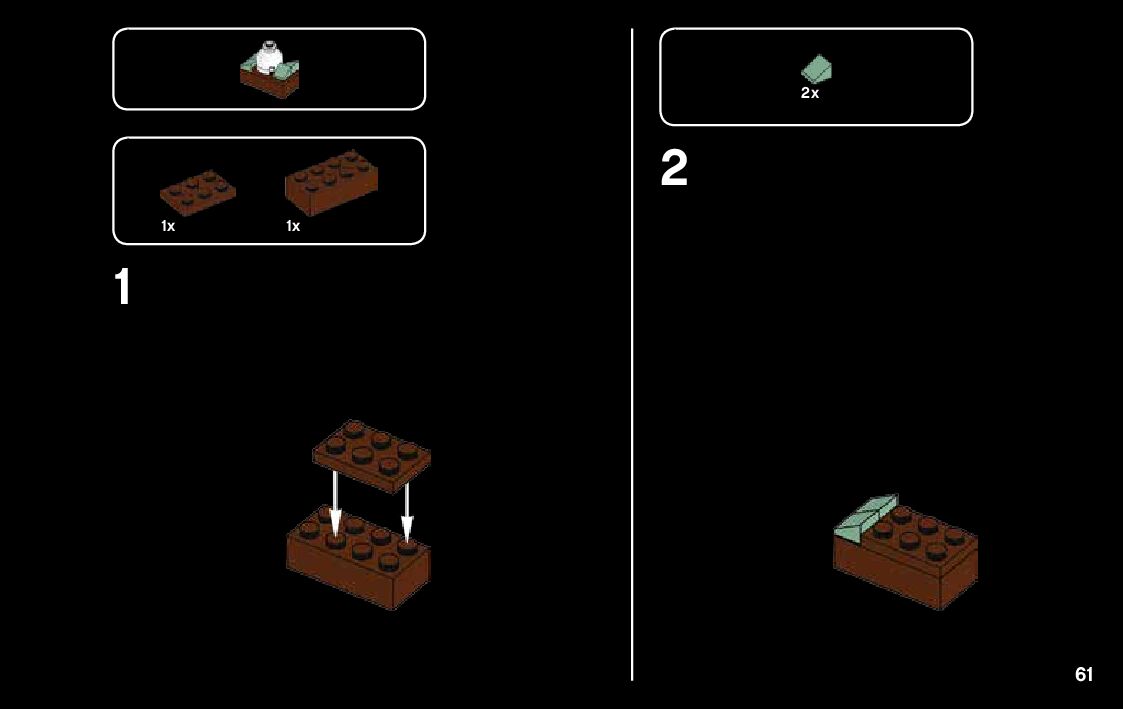 1x
1x
1
2x
2
61