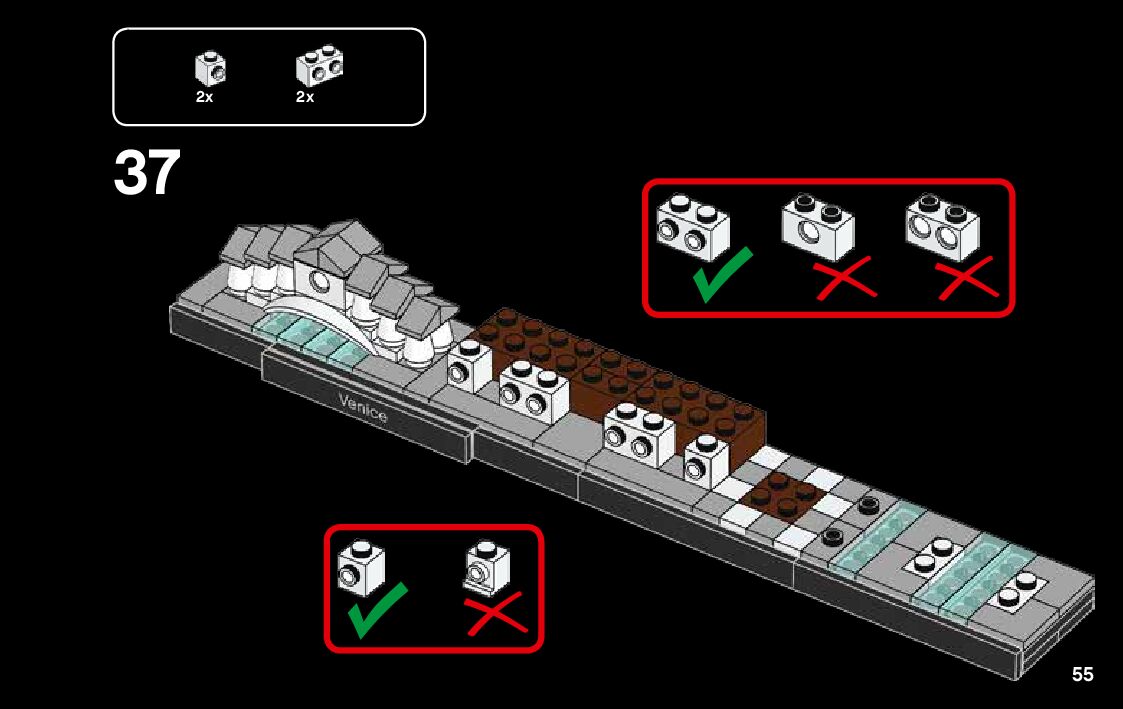 2x
2x

37

Venice

55