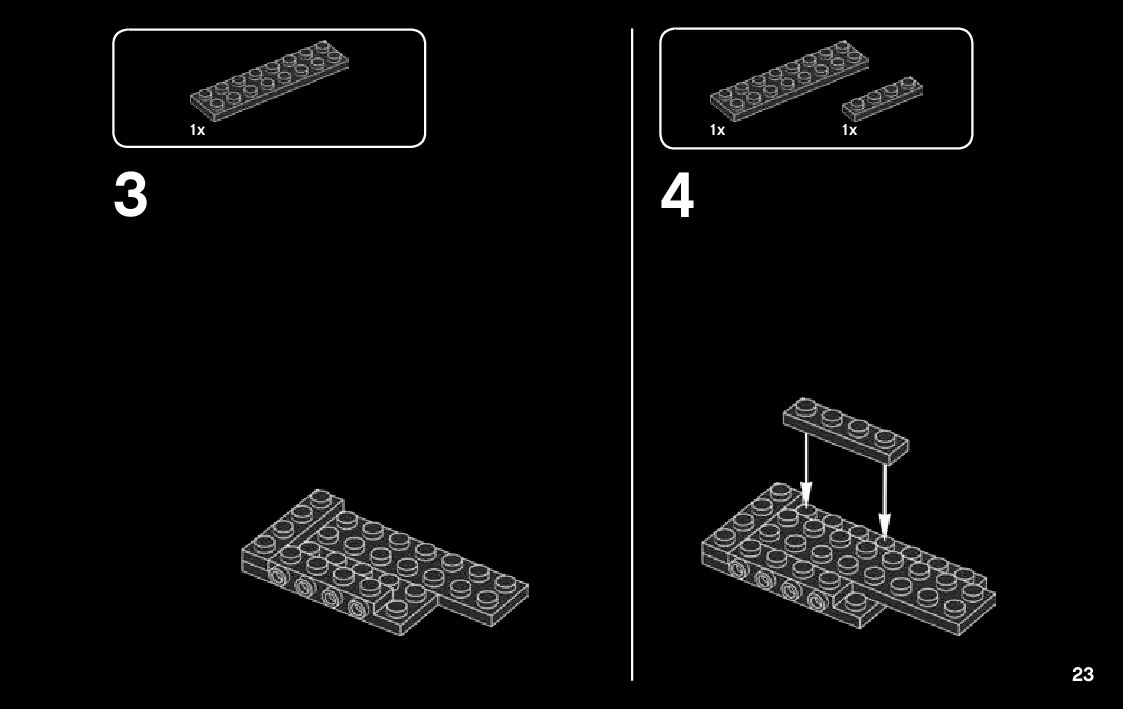 1x

3

1x 1x

4

23