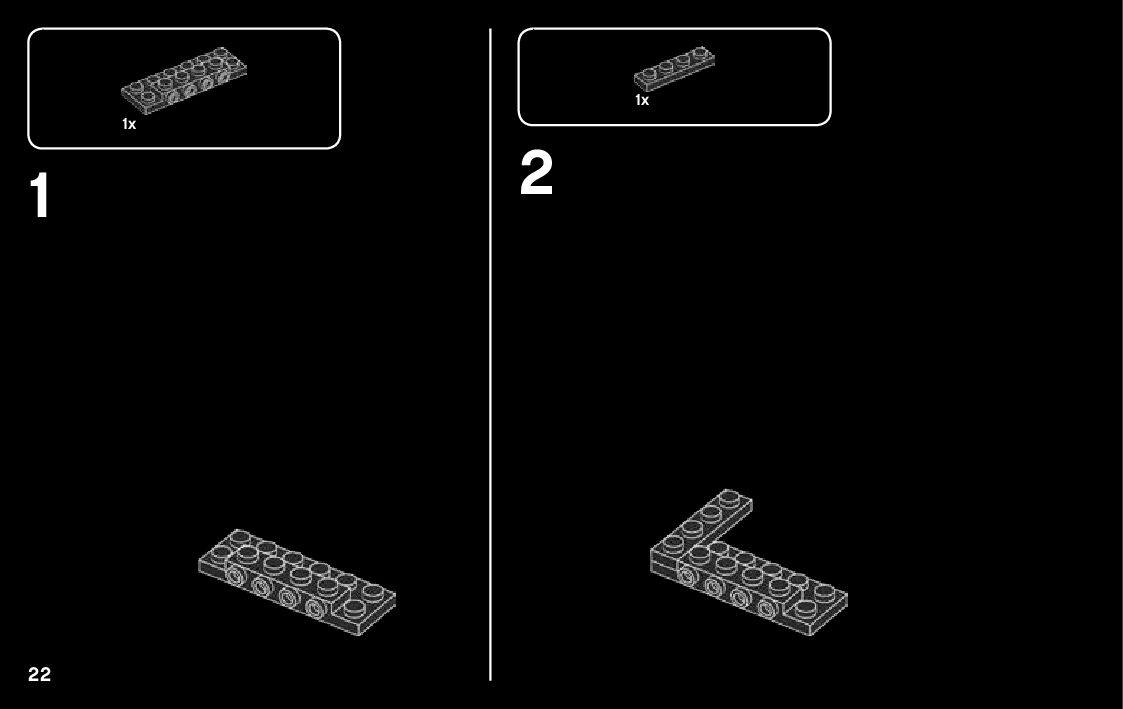 1x

1

22

1x

2