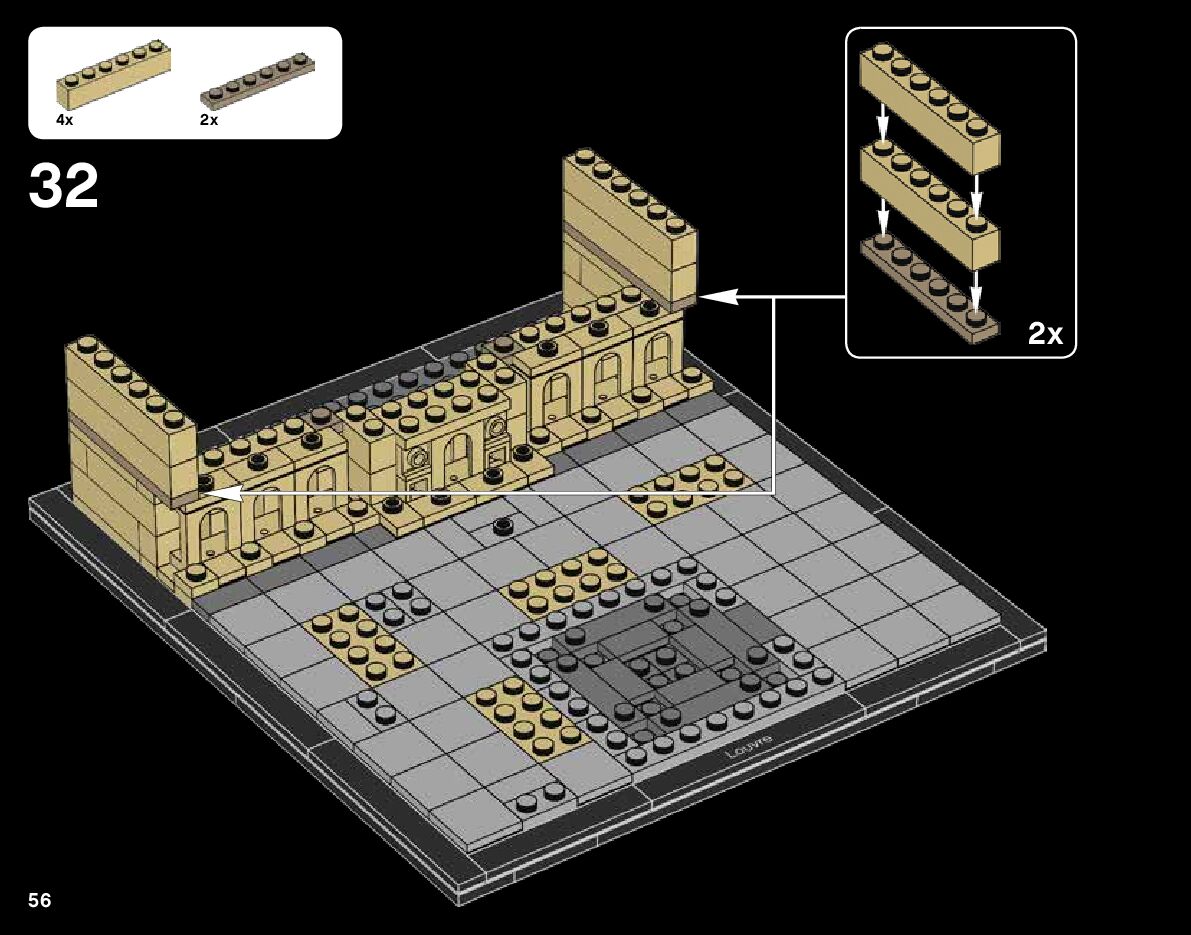 4x
2x

32

2x

Louvre

56