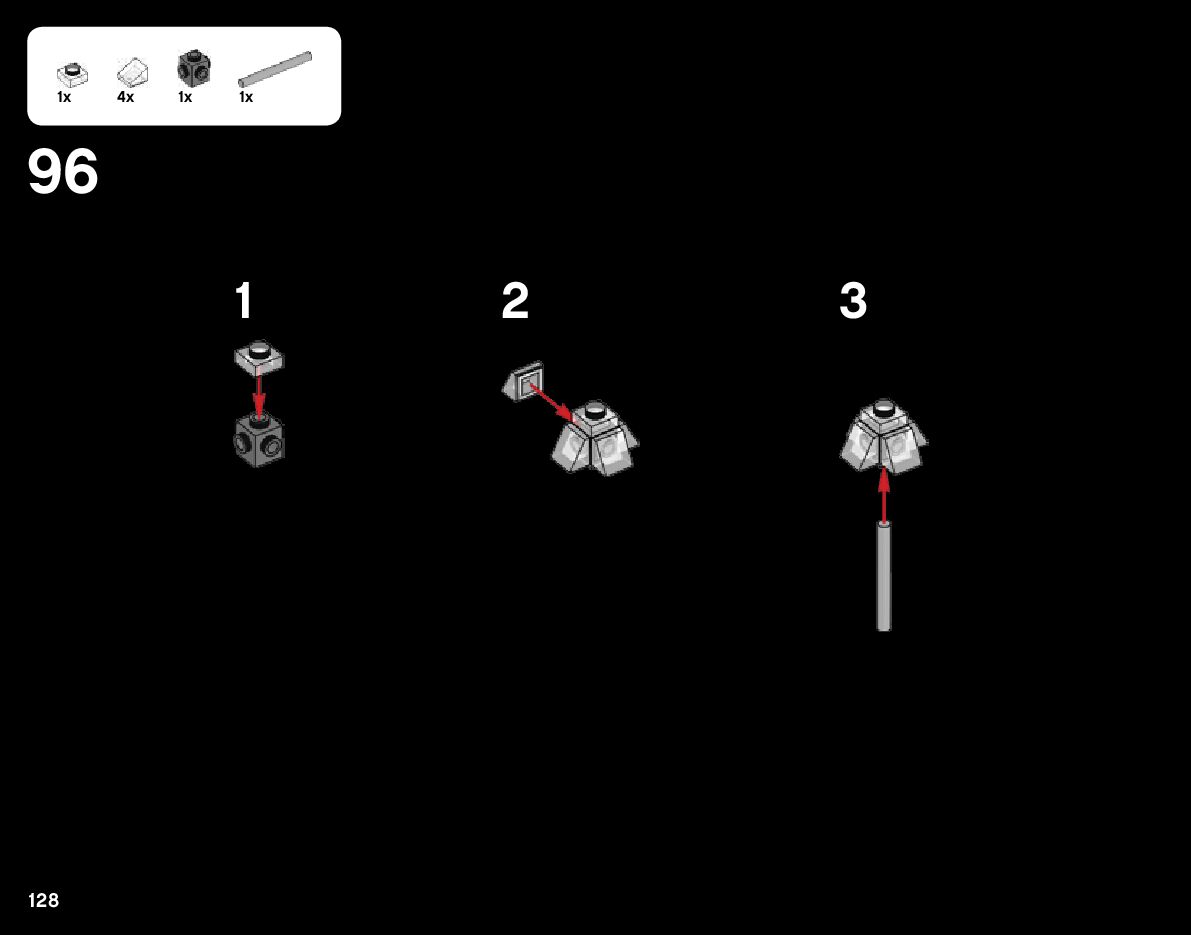 1x 4x 1x 1x

96

1

2

3

128