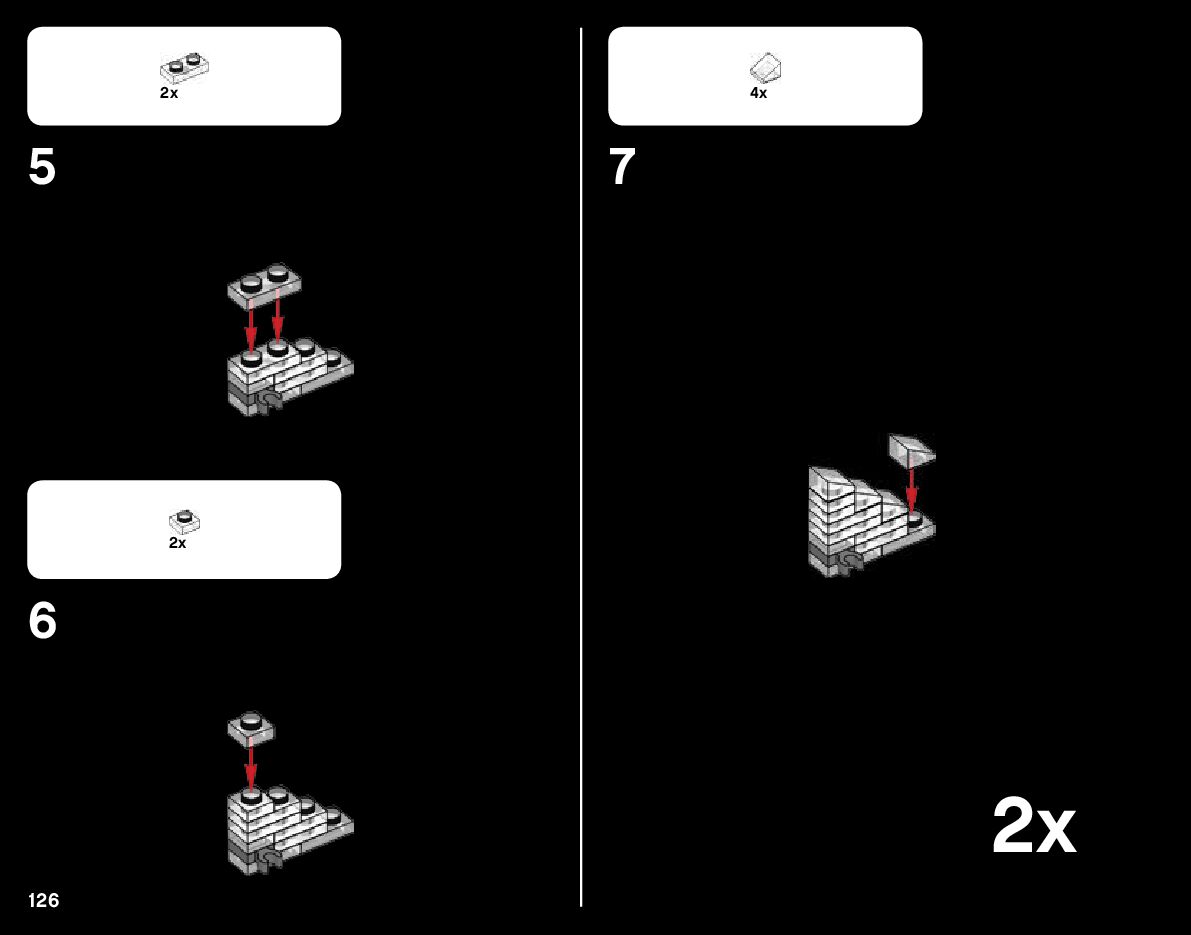 2x

5

2x

6

126

4x

7

2x