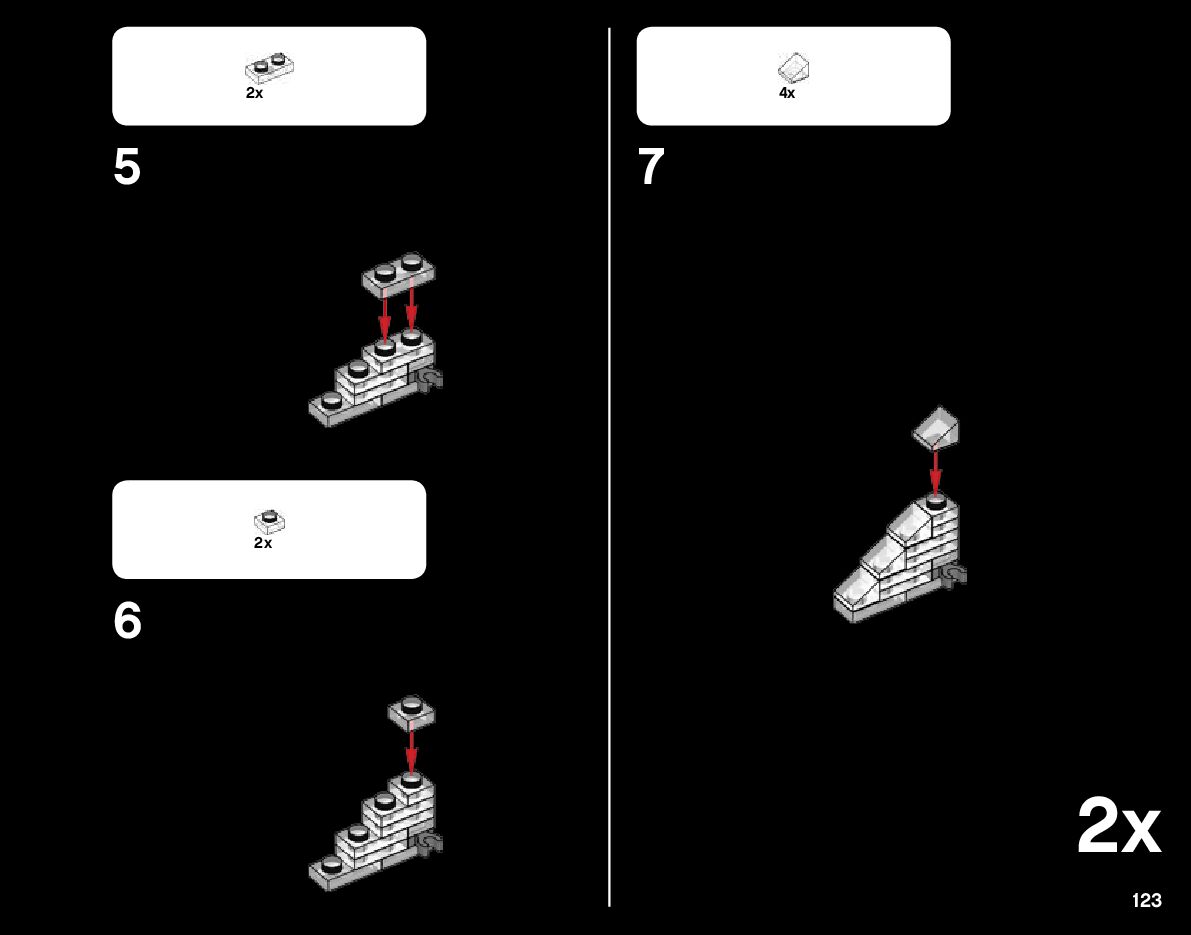 2x

5

2x

6

4x

7

2x

123